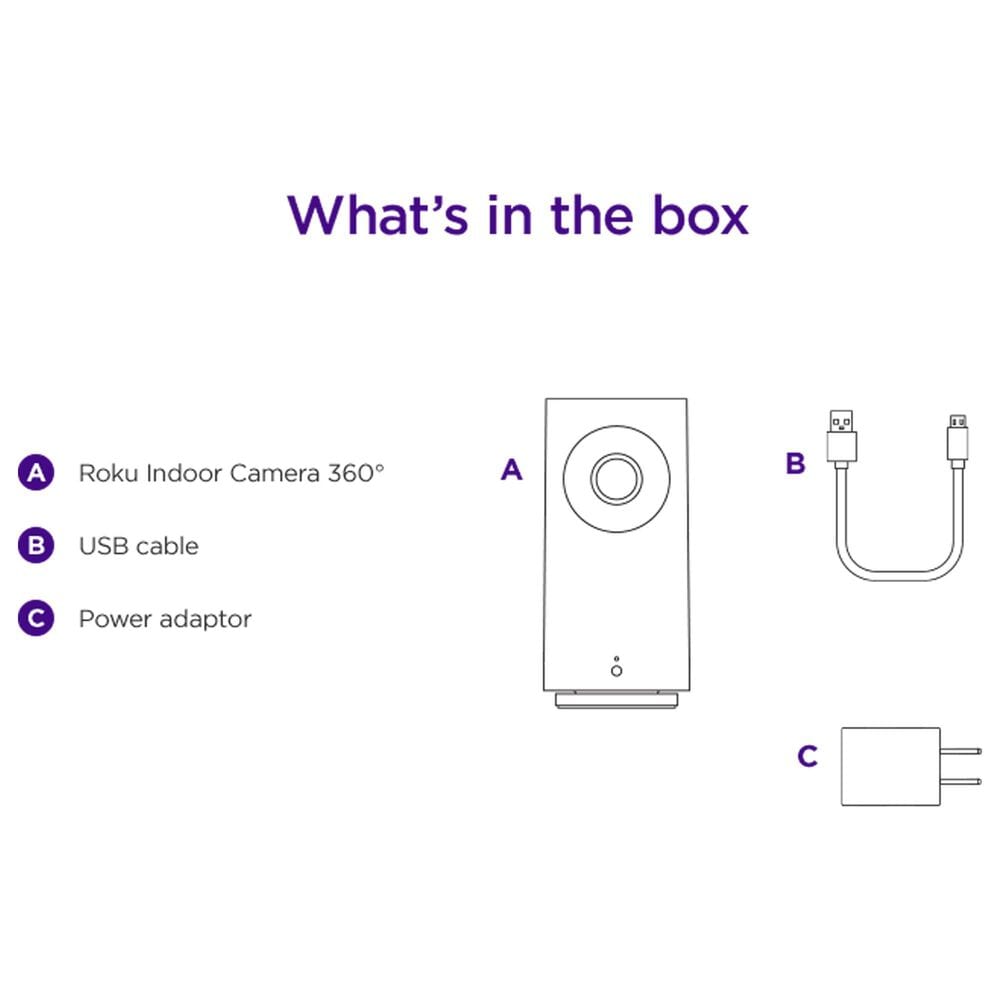 What's in the box

A Roku Indoor Camera 360°

B USB cable

C Power adaptor

A

B

C