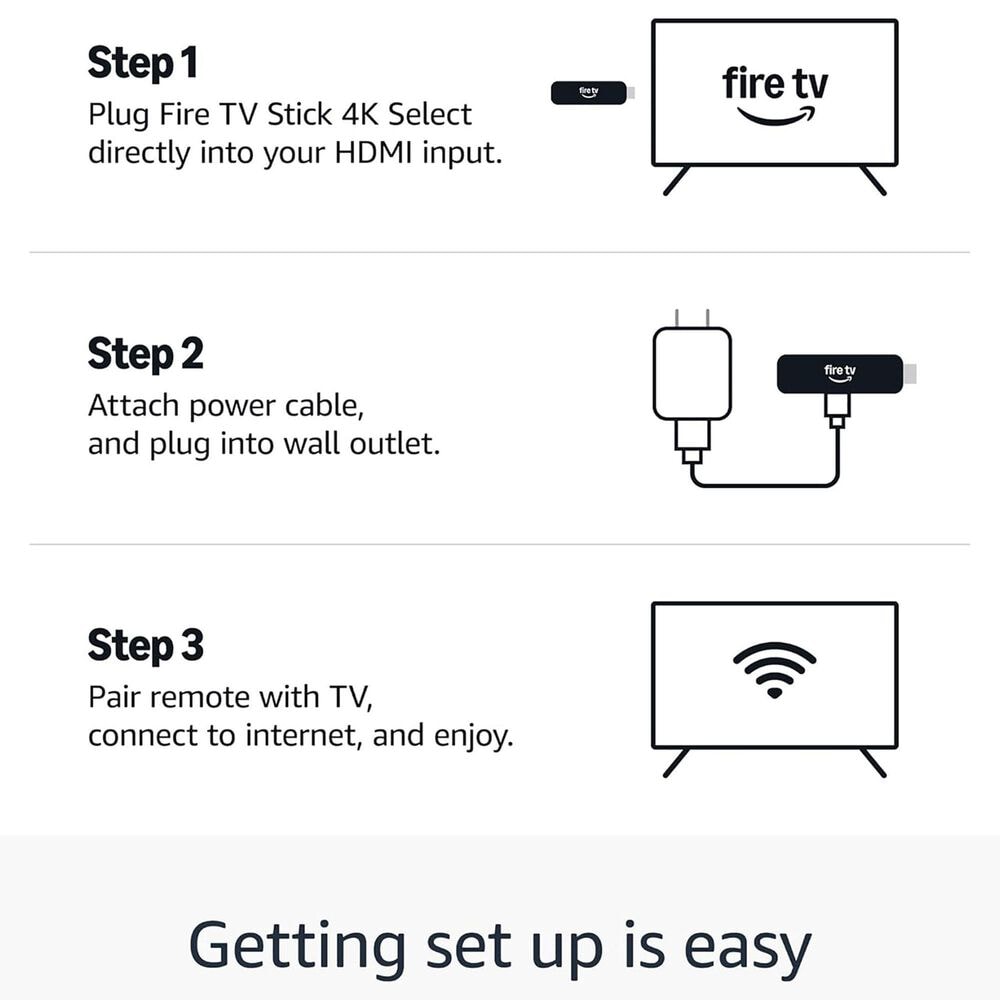 Step 1
Plug Fire TV Stick 4K Select directly into your HDMI input.

fire tv

fire tv

Step 2
Attach power cable, and plug into wall outlet.

fire tv

Step 3
Pair remote with TV, connect to internet, and enjoy.

Getting set up is easy