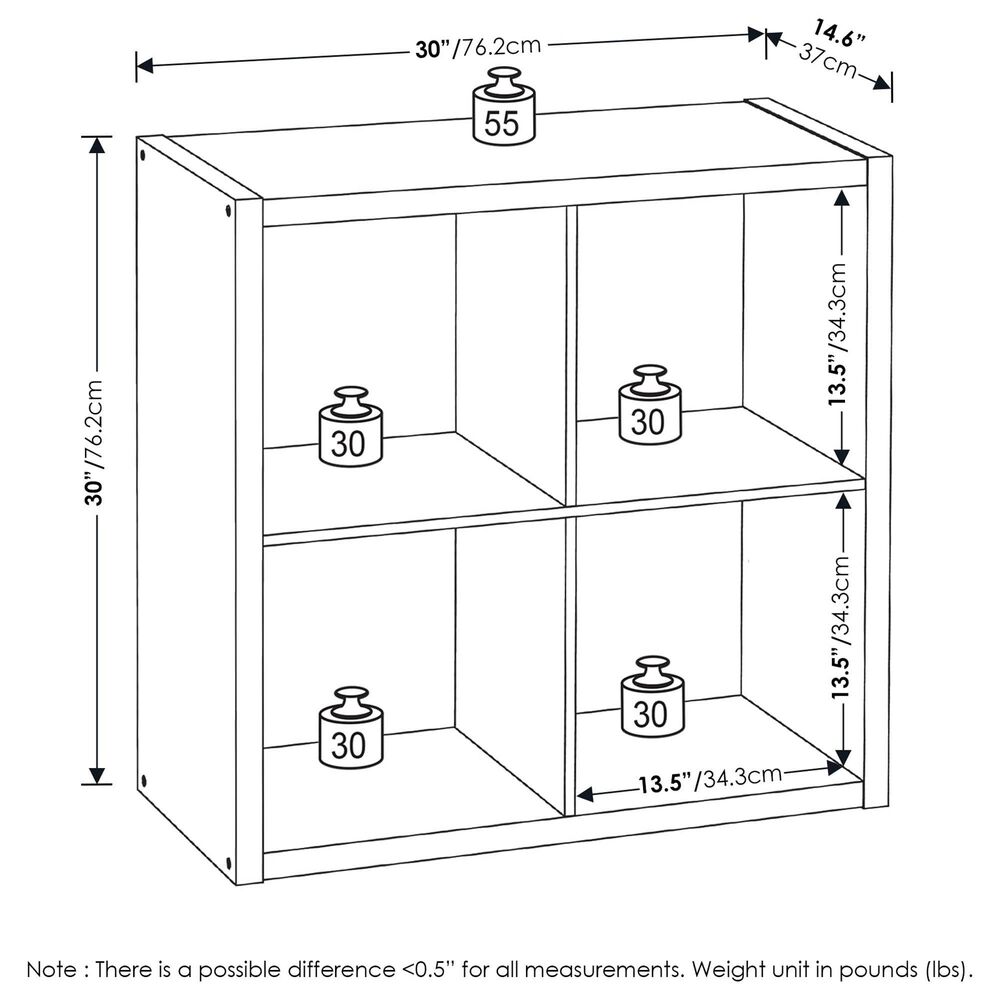 30"/76.2cm

14.6"
37cm

55

30"/76.2cm

13.5"/34.3cm

30

30

13.5"/34.3cm

30

30

13.5"/34.3cm

Note : There is a possible difference <0.5" for all measurements. Weight unit in pounds (lbs).