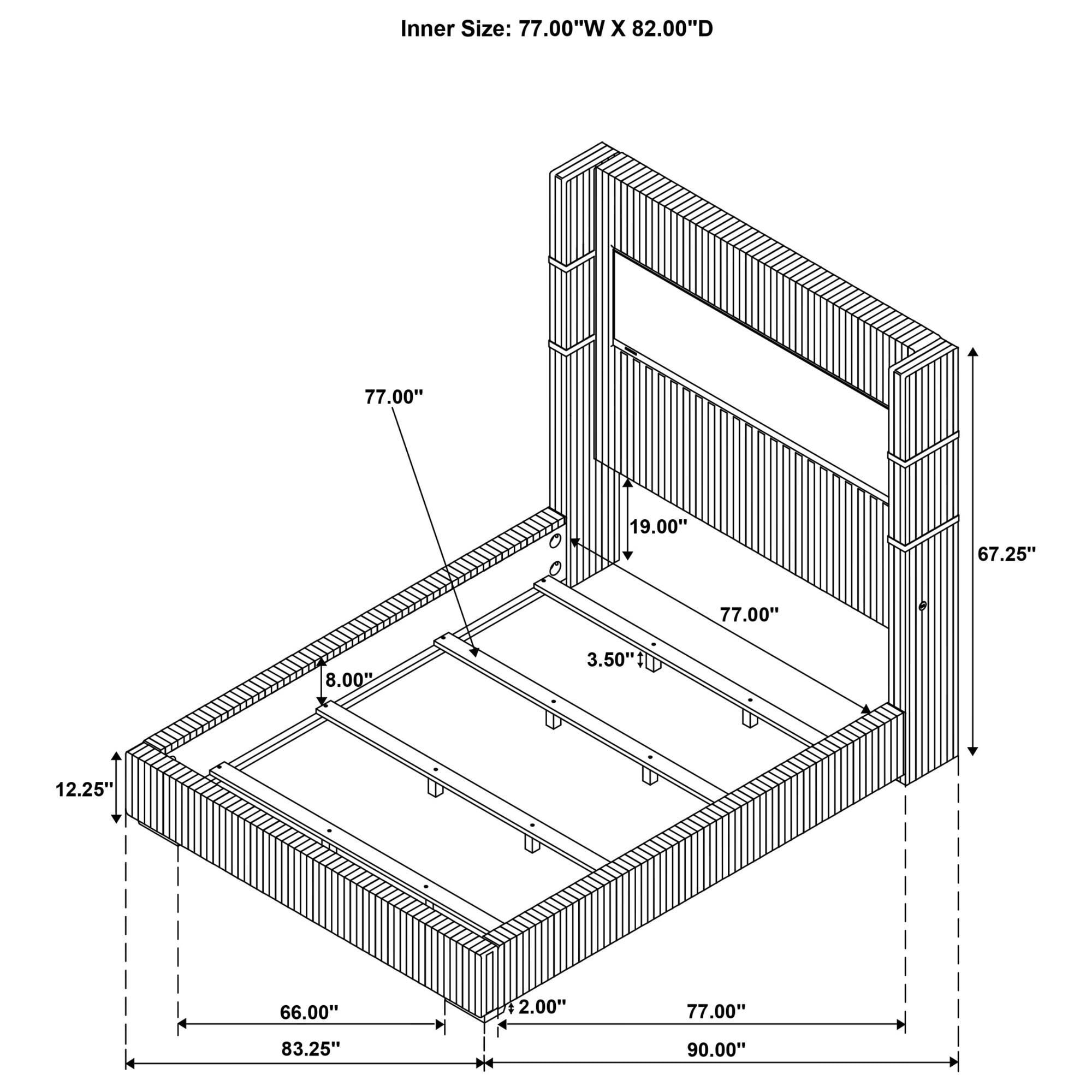 Inner Size: 77.00"W X 82.00"D

77.00"

19.00"

67.25"

77.00"

3.50"

8.00"

12.25"

66.00"

2.00"

77.00"

83.25"

90.00"