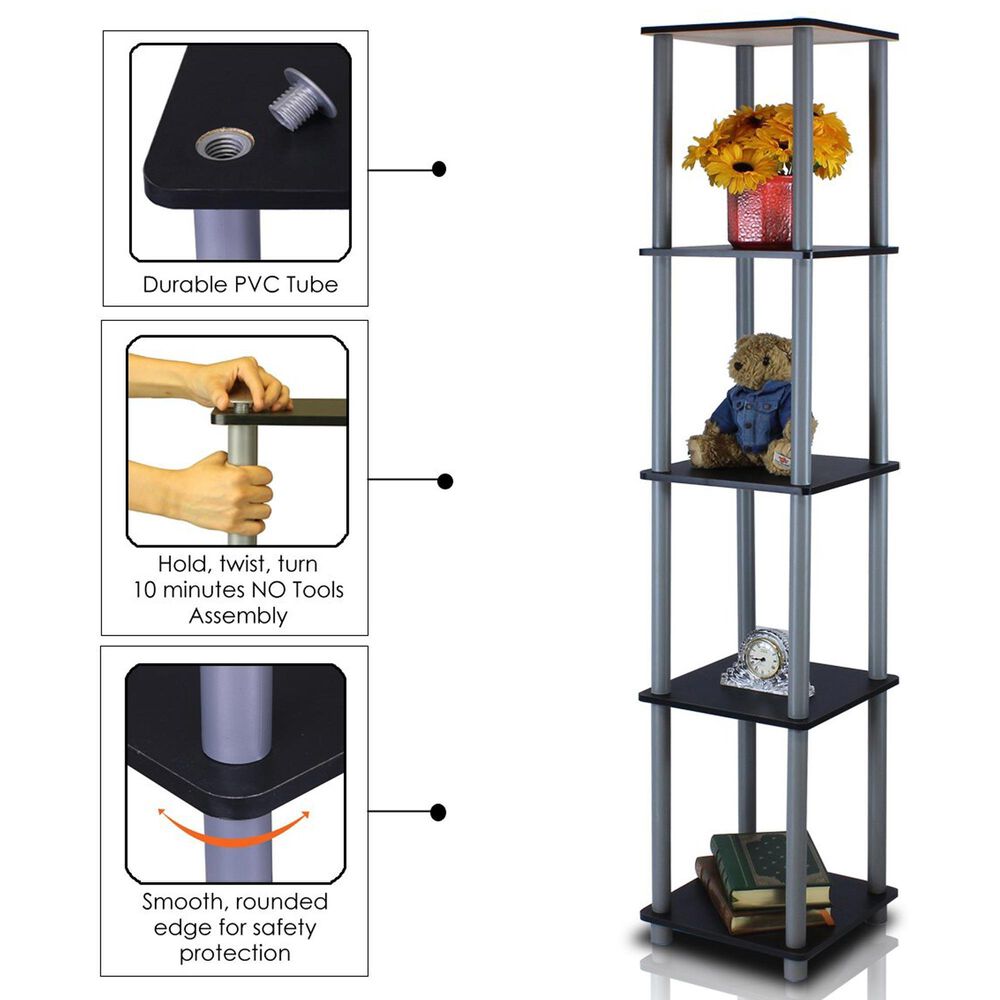 Durable PVC Tube

Hold, twist, turn
10 minutes NO Tools
Assembly

Smooth, rounded
edge for safety
protection