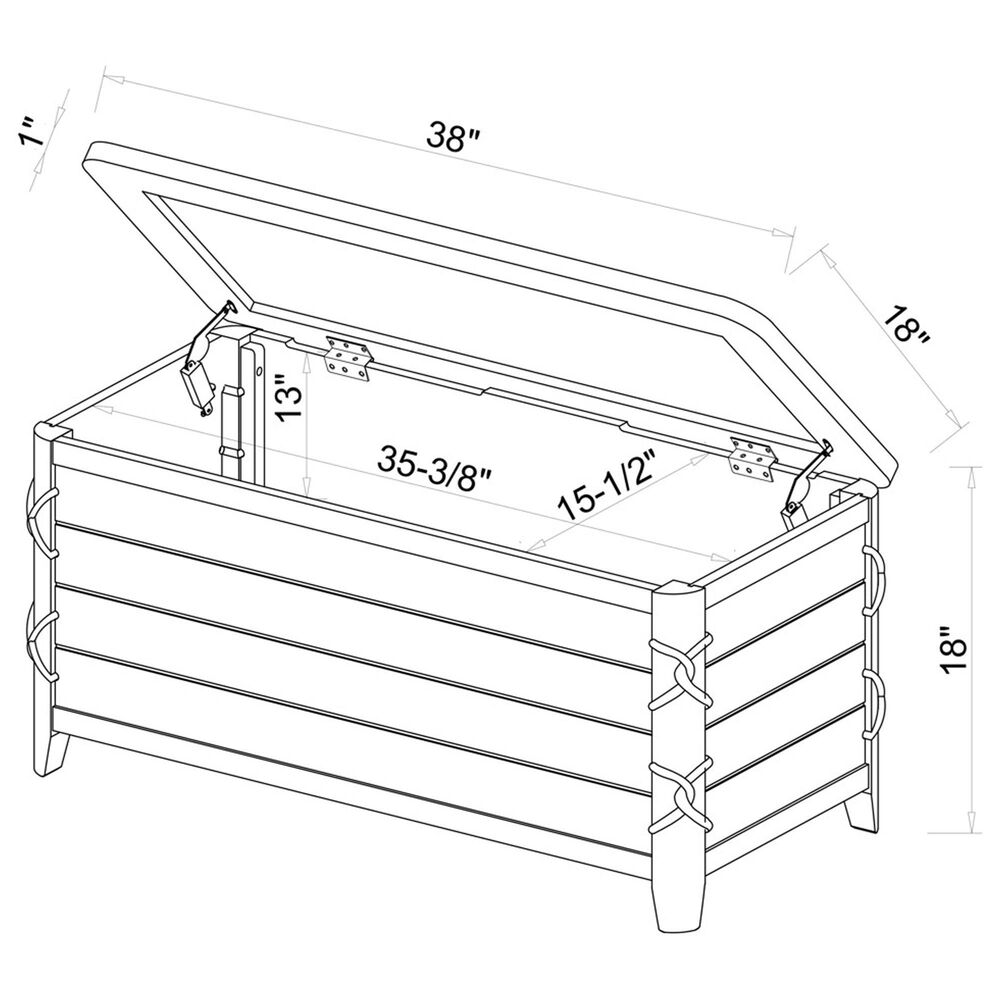 1"
38"
18"
13"
35-3/8"
15-1/2"
18"