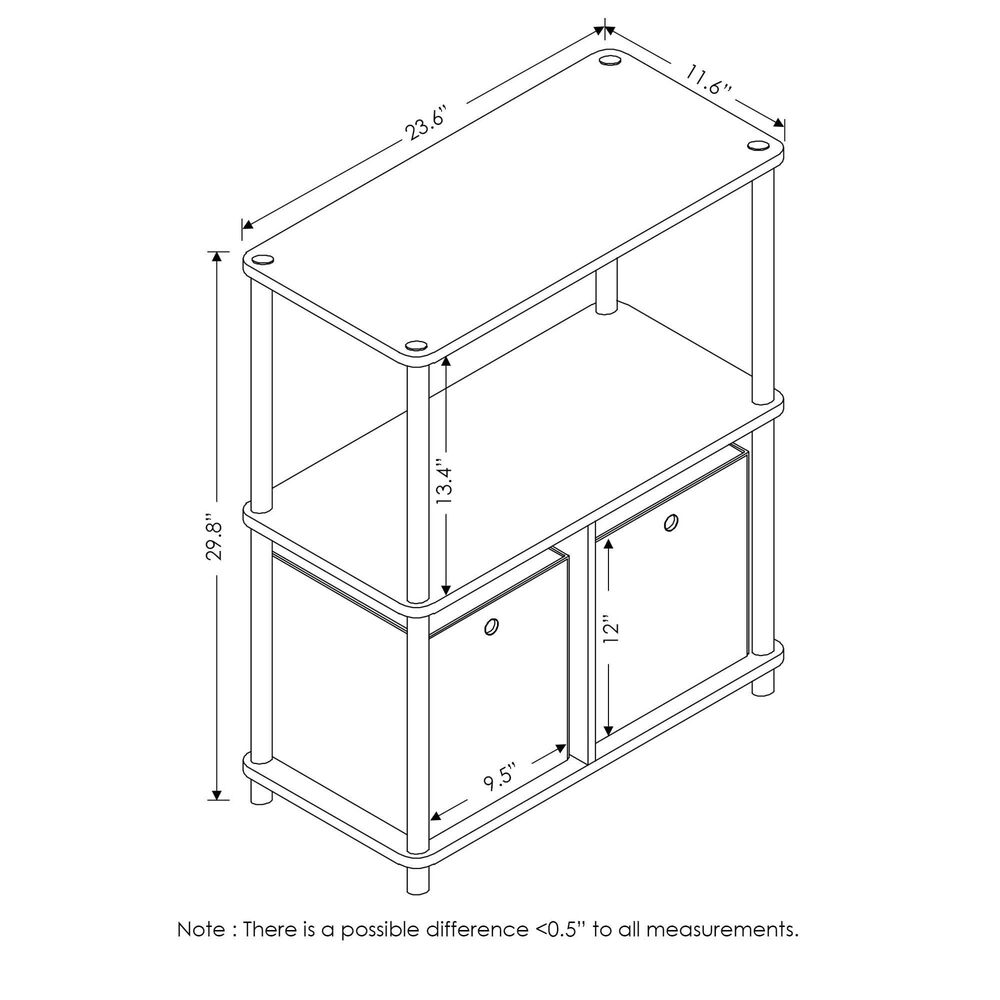 23.6"

11.6"

29.8"

13.4"

12"

9.5"

Note : There is a possible difference <0.5" to all measurements.