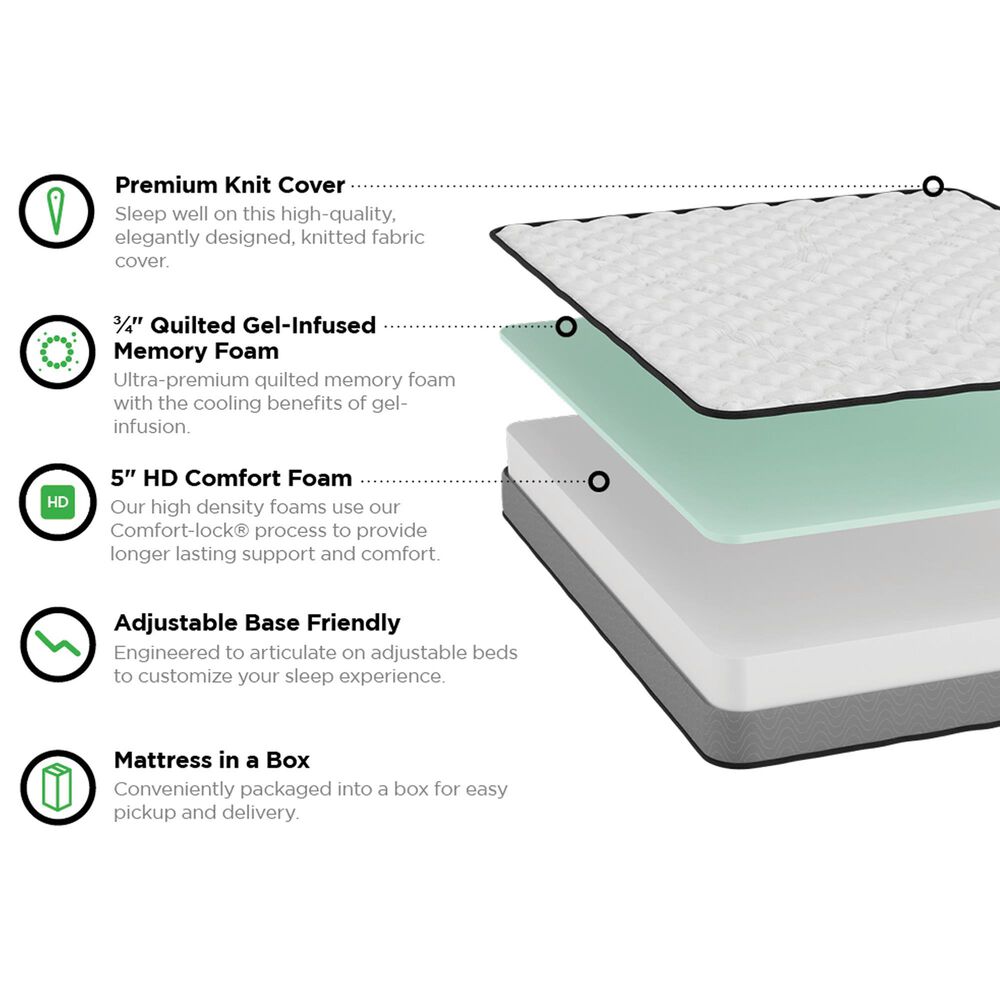 Premium Knit Cover
Sleep well on this high-quality, elegantly designed, knitted fabric cover.

¾" Quilted Gel-Infused Memory Foam
Ultra-premium quilted memory foam with the cooling benefits of gel-infusion.

HD
5" HD Comfort Foam
Our high density foams use our Comfort-lock® process to provide longer lasting support and comfort.

Adjustable Base Friendly
Engineered to articulate on adjustable beds to customize your sleep experience.

Mattress in a Box
Conveniently packaged into a box for easy pickup and delivery.