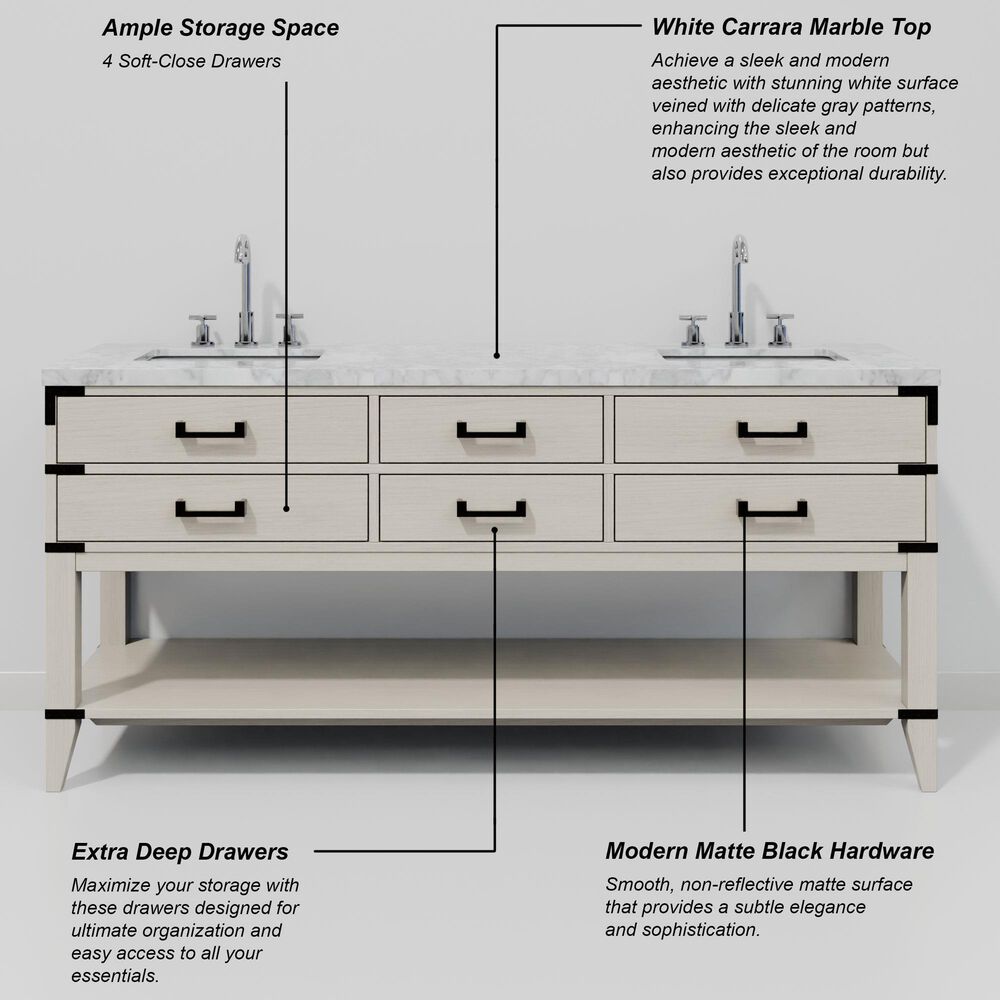 Ample Storage Space
4 Soft-Close Drawers

White Carrara Marble Top
Achieve a sleek and modern aesthetic with stunning white surface veined with delicate gray patterns, enhancing the sleek and modern aesthetic of the room but also provides exceptional durability.

Extra Deep Drawers
Maximize your storage with these drawers designed for ultimate organization and easy access to all your essentials.

Modern Matte Black Hardware
Smooth, non-reflective matte surface that provides a subtle elegance and sophistication.