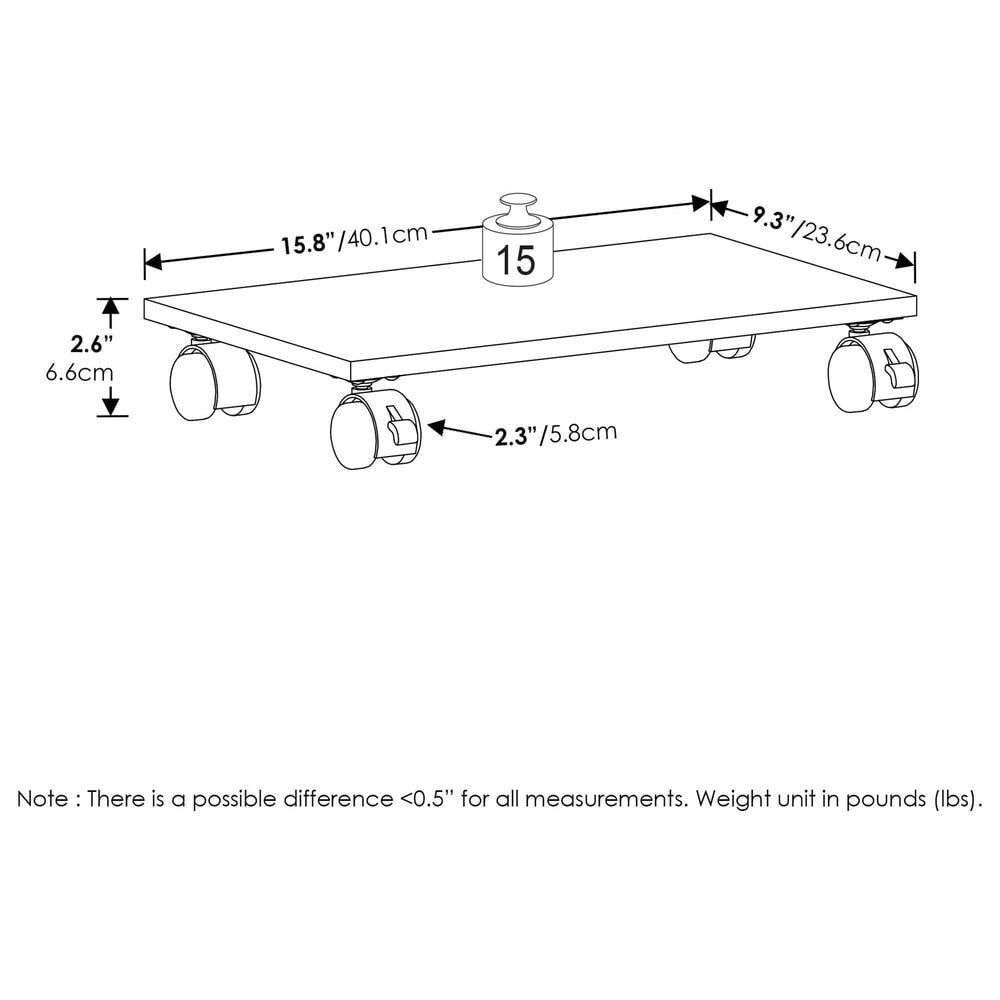 15.8"/40.1cm

15

9.3"/23.6cm

2.6"
6.6cm

2.3"/5.8cm

Note : There is a possible difference <0.5" for all measurements. Weight unit in pounds (lbs).