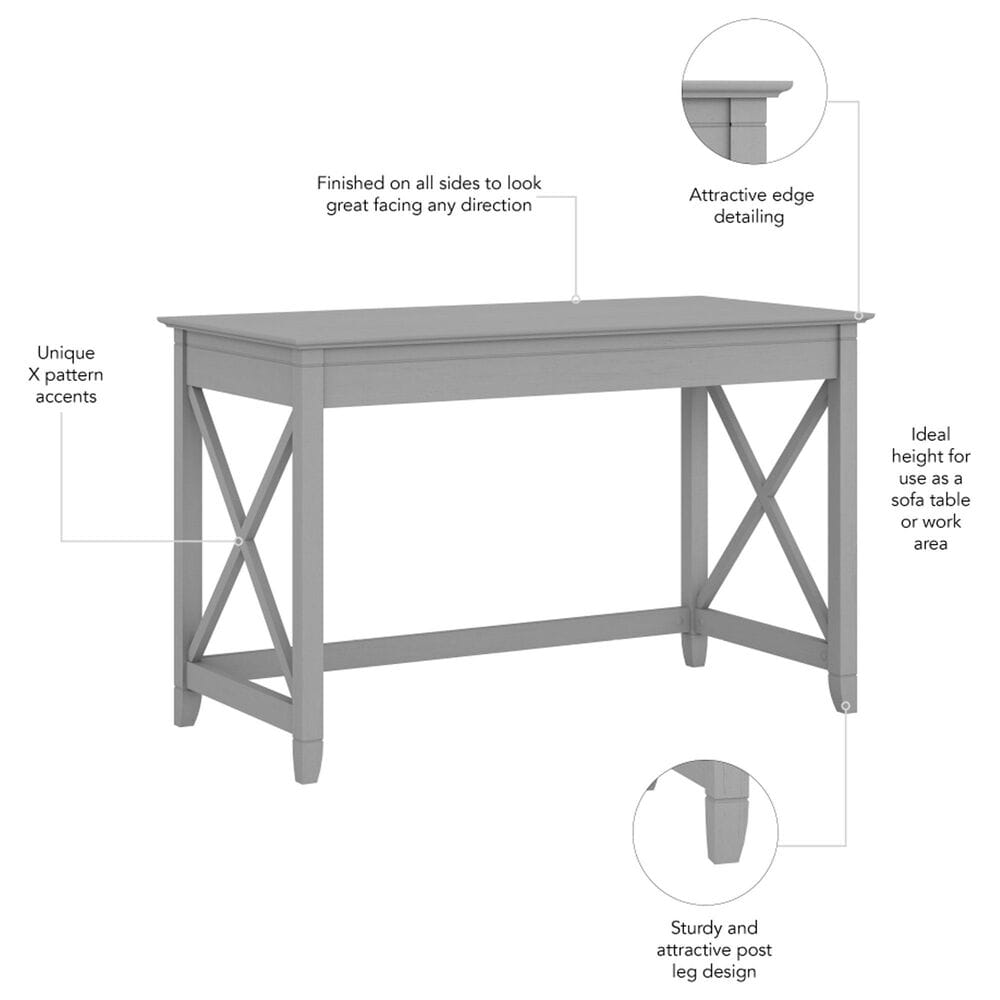 Finished on all sides to look great facing any direction

Attractive edge detailing

Unique X pattern accents

Ideal height for use as a sofa table or work area

Sturdy and attractive post leg design