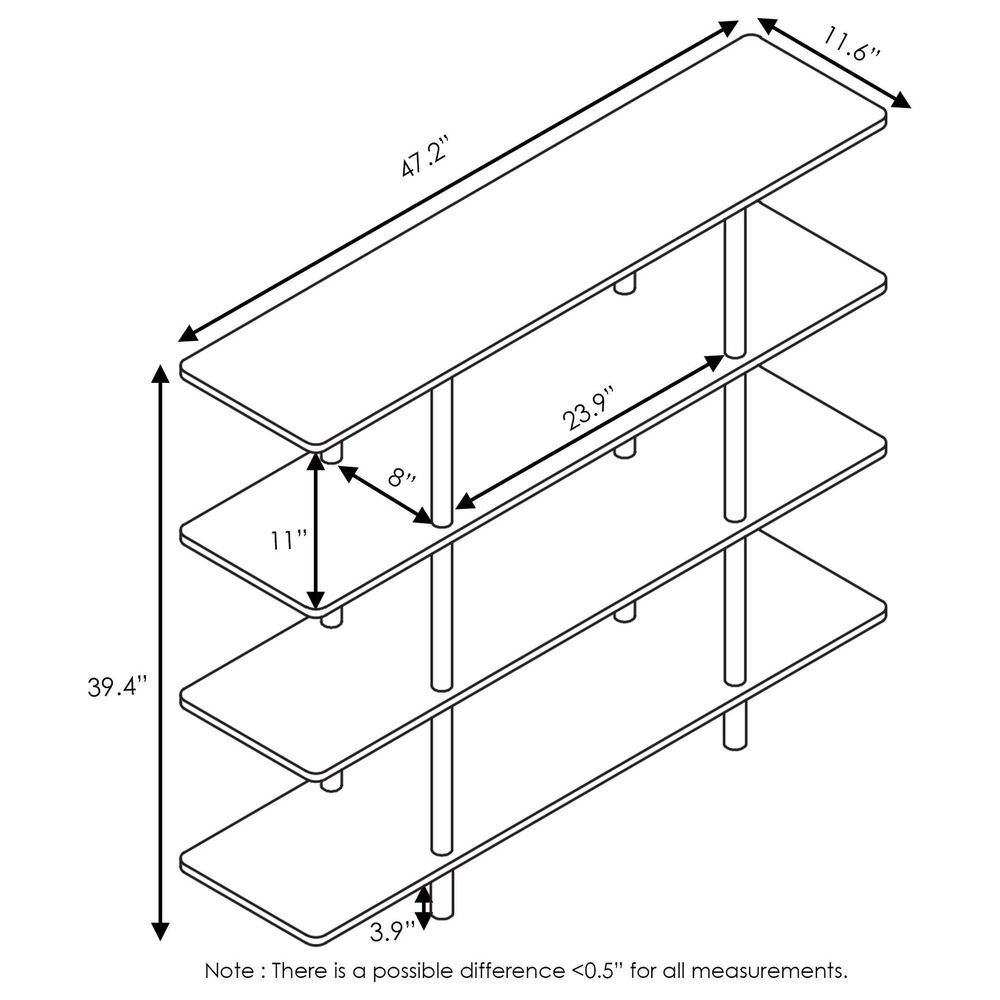 47.2''

11.6''

23.9''

8''

11''

39.4''

3.9''

Note : There is a possible difference <0.5'' for all measurements.