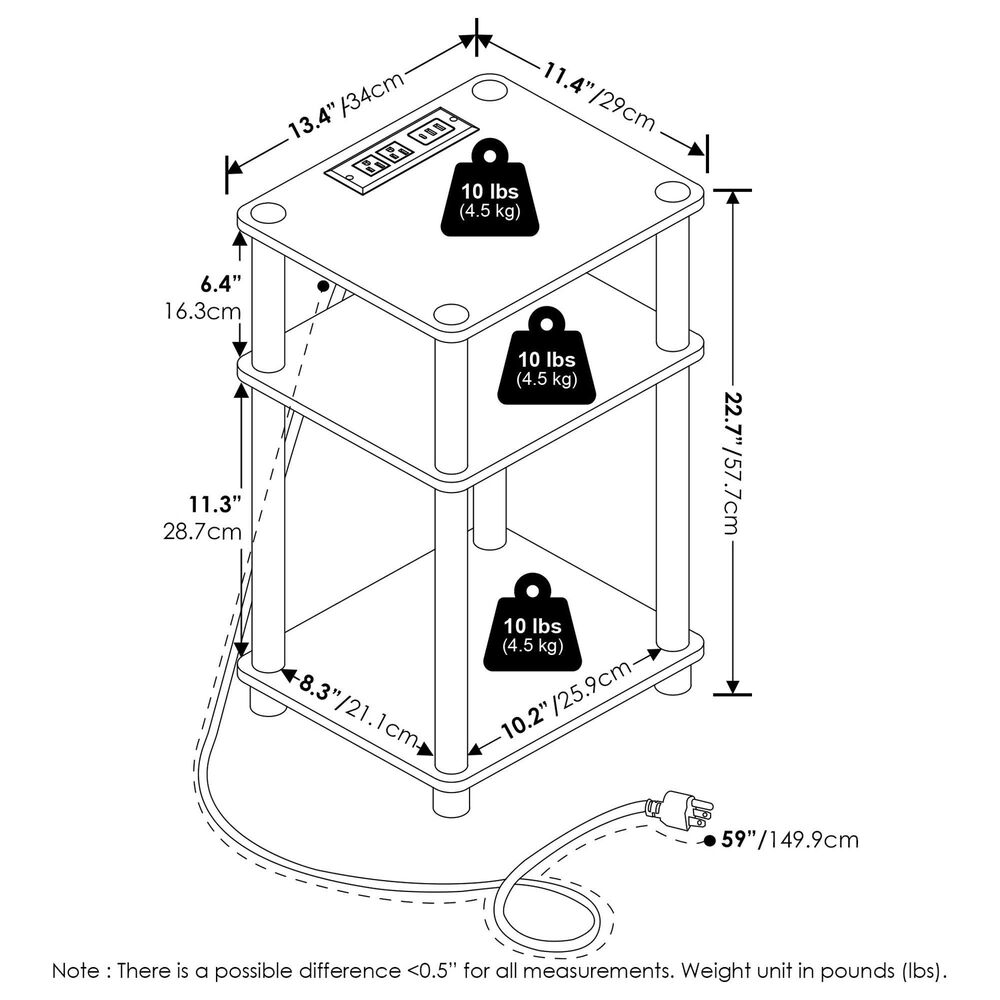 13.4"/34cm

11.4"/29cm

10 lbs
(4.5 kg)

6.4"
16.3cm

10 lbs
(4.5 kg)

22.7"/57.7cm

11.3"
28.7cm

10 lbs
(4.5 kg)

8.3"/21.1cm

10.2"/25.9cm

59"/149.9cm

Note : There is a possible difference <0.5" for all measurements. Weight unit in pounds (lbs).