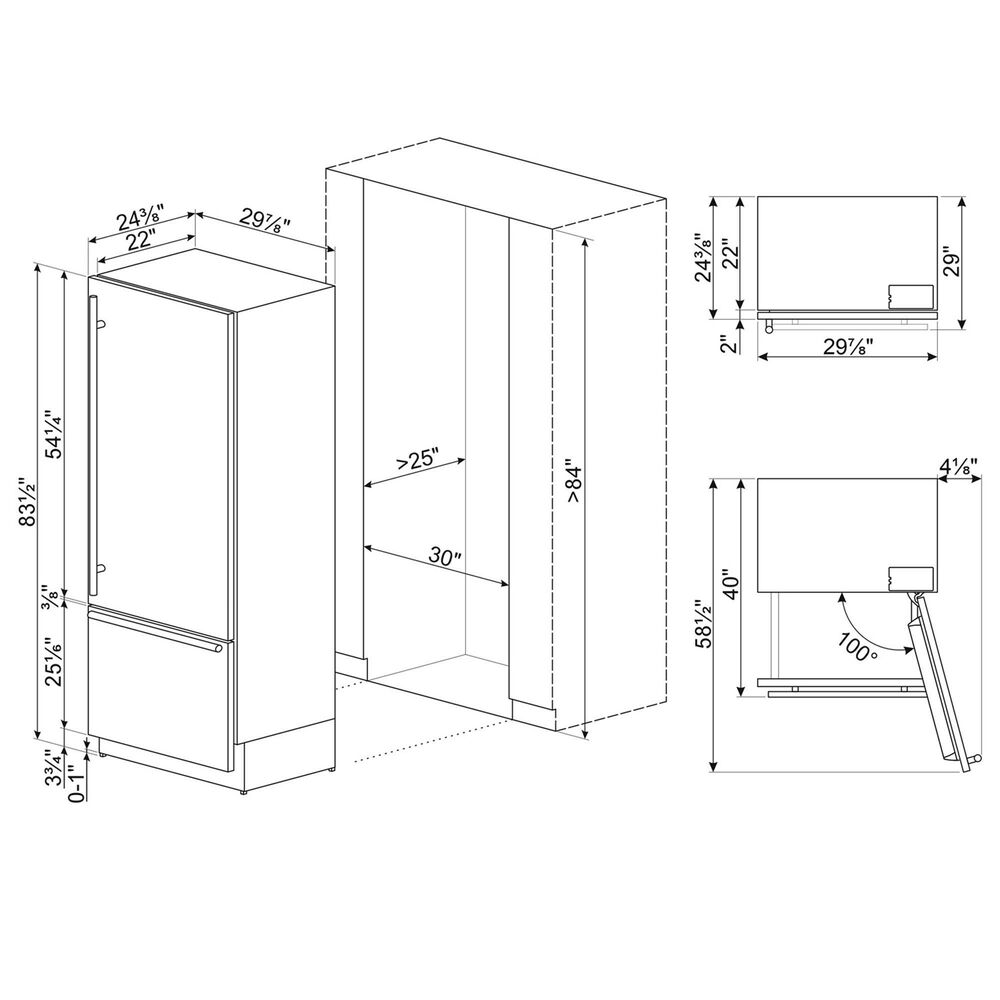 24³⁄₈"
22"
29⁷⁄₈"
83¹⁄₂"
54¹⁄₄"
³⁄₈"
25¹⁄₆"
3³⁄₄"
0-1"
>25"
30"
>84"
24³⁄₈"
22"
29"
2"
29⁷⁄₈"
4¹⁄₈"
58¹⁄₂"
40"
100°