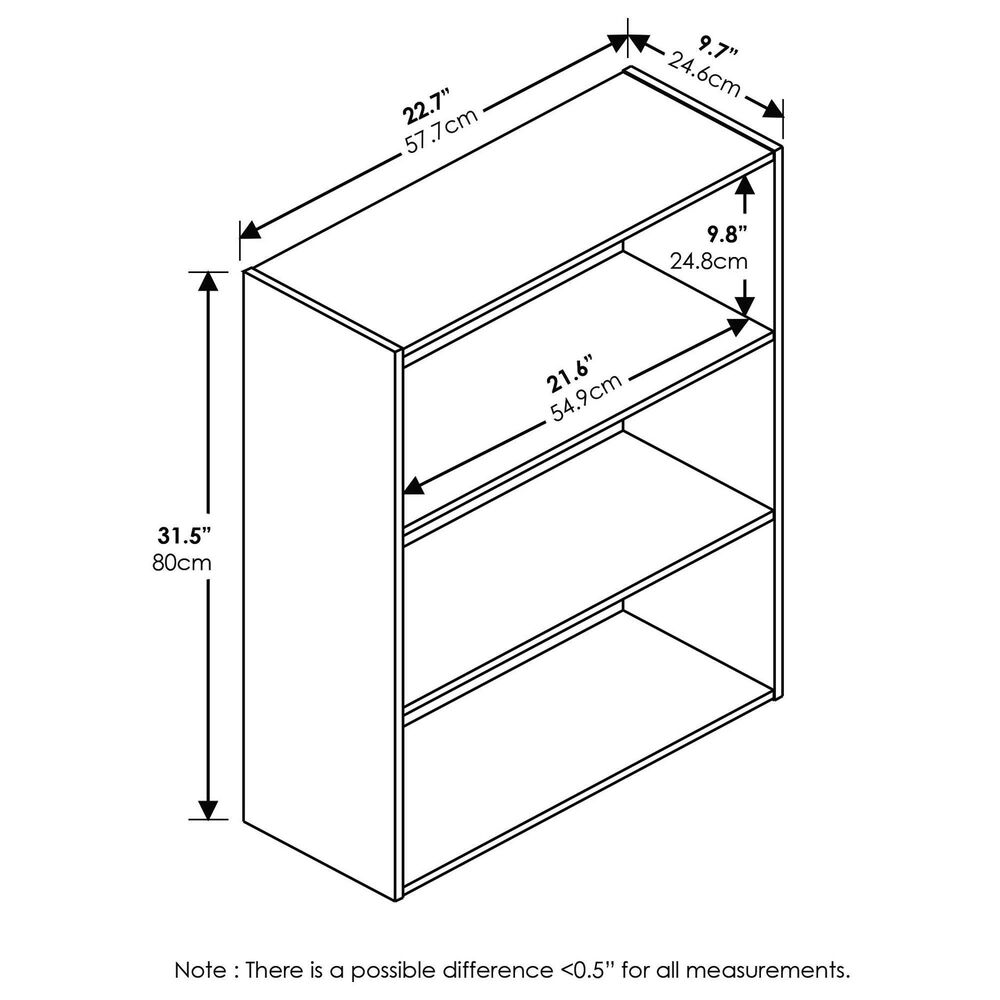 22.7"
57.7cm

9.7"
24.6cm

9.8"
24.8cm

21.6"
54.9cm

31.5"
80cm

Note : There is a possible difference <0.5" for all measurements.