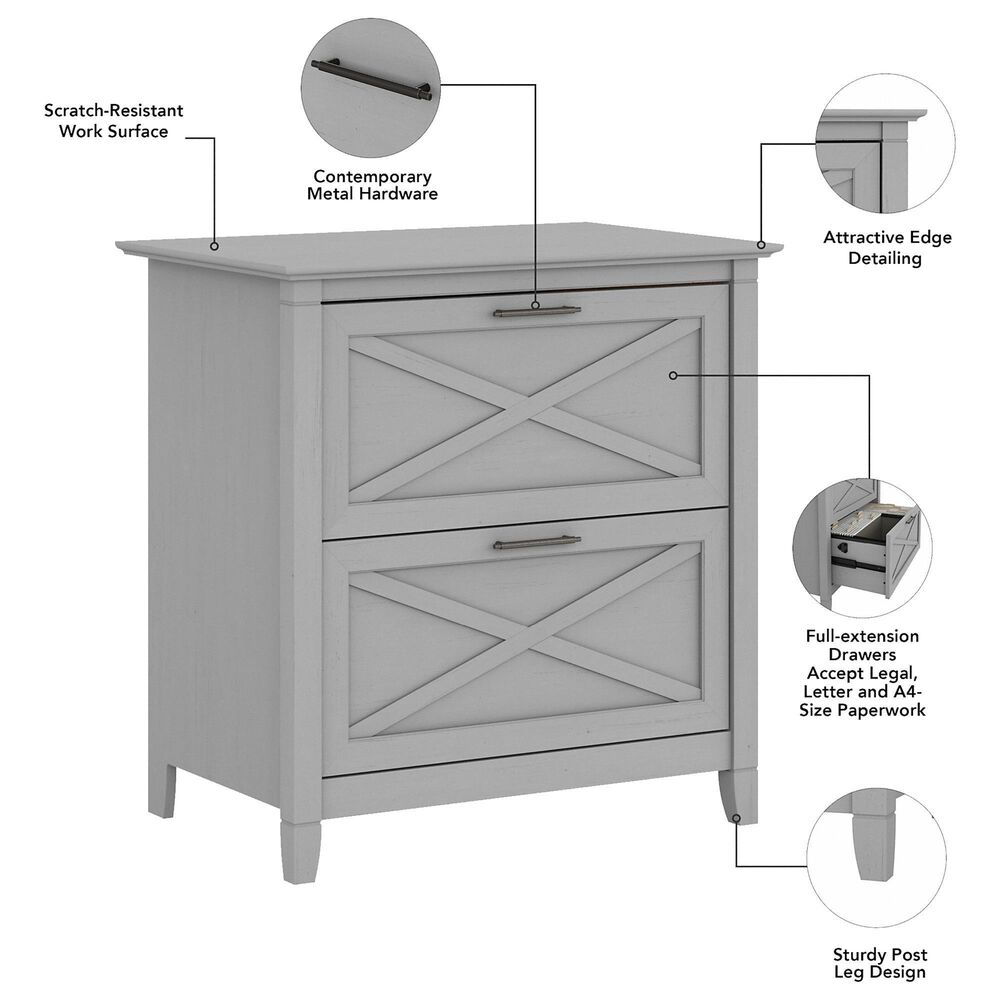 Scratch-Resistant Work Surface

Contemporary Metal Hardware

Attractive Edge Detailing

Full-extension Drawers Accept Legal, Letter and A4-Size Paperwork

Sturdy Post Leg Design