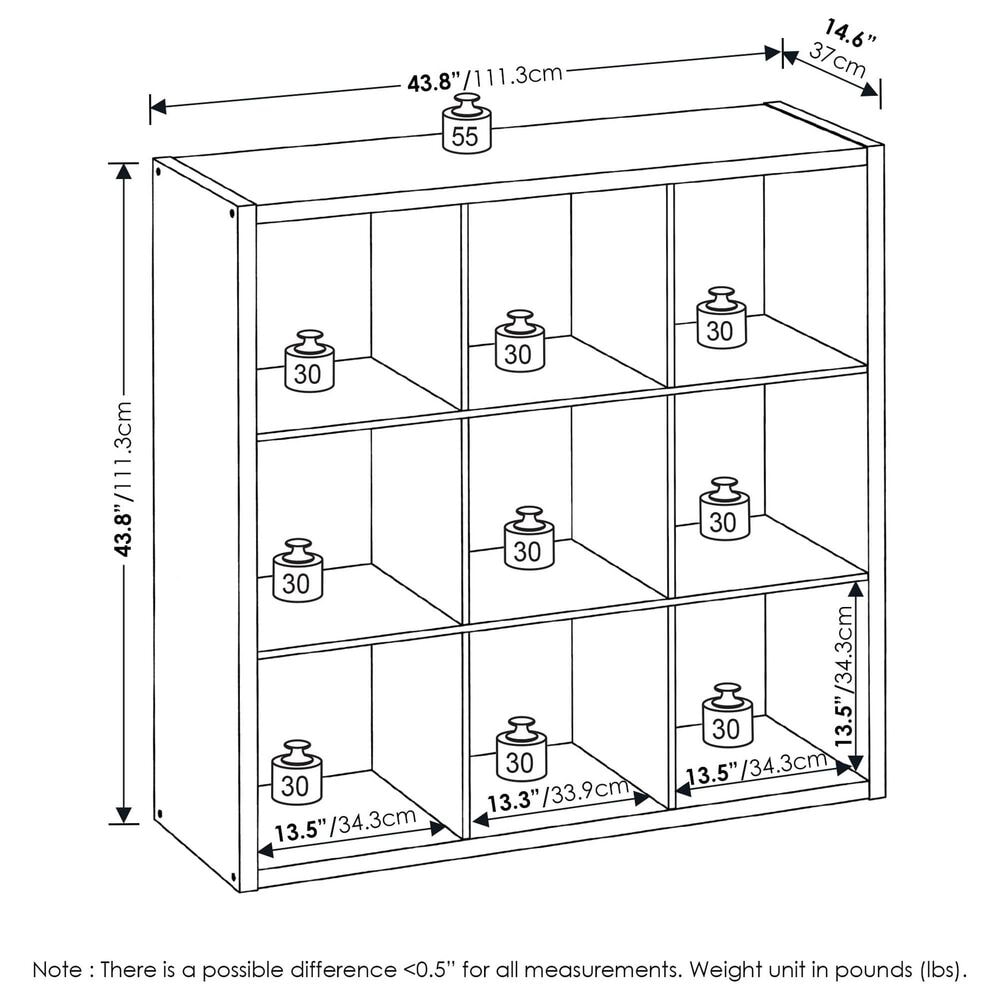 43.8"/111.3cm

14.6"
37cm

55

43.8"/111.3cm

30

30

30

30

30

30

30

30

30

13.5"/34.3cm

13.5"/34.3cm

13.3"/33.9cm

13.5"/34.3cm

Note : There is a possible difference <0.5" for all measurements. Weight unit in pounds (lbs).