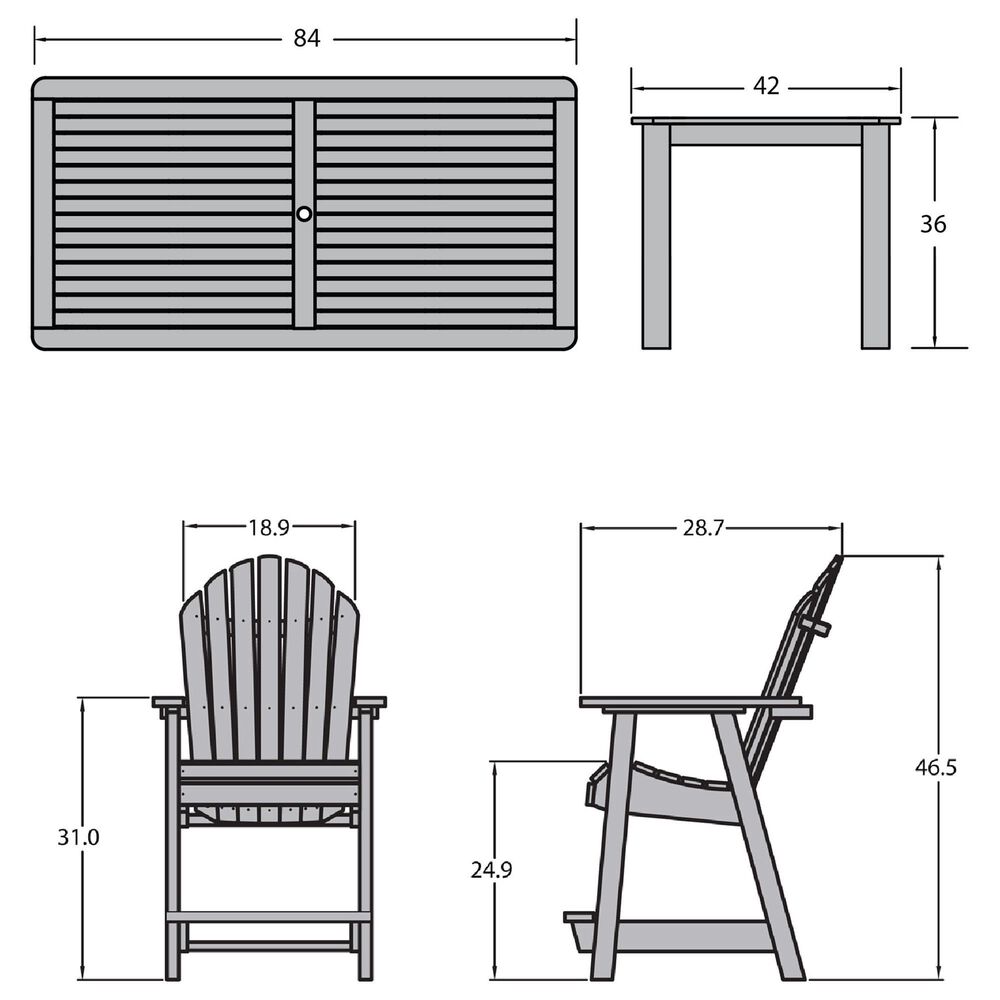 84

42

36

18.9

28.7

31.0

24.9

46.5