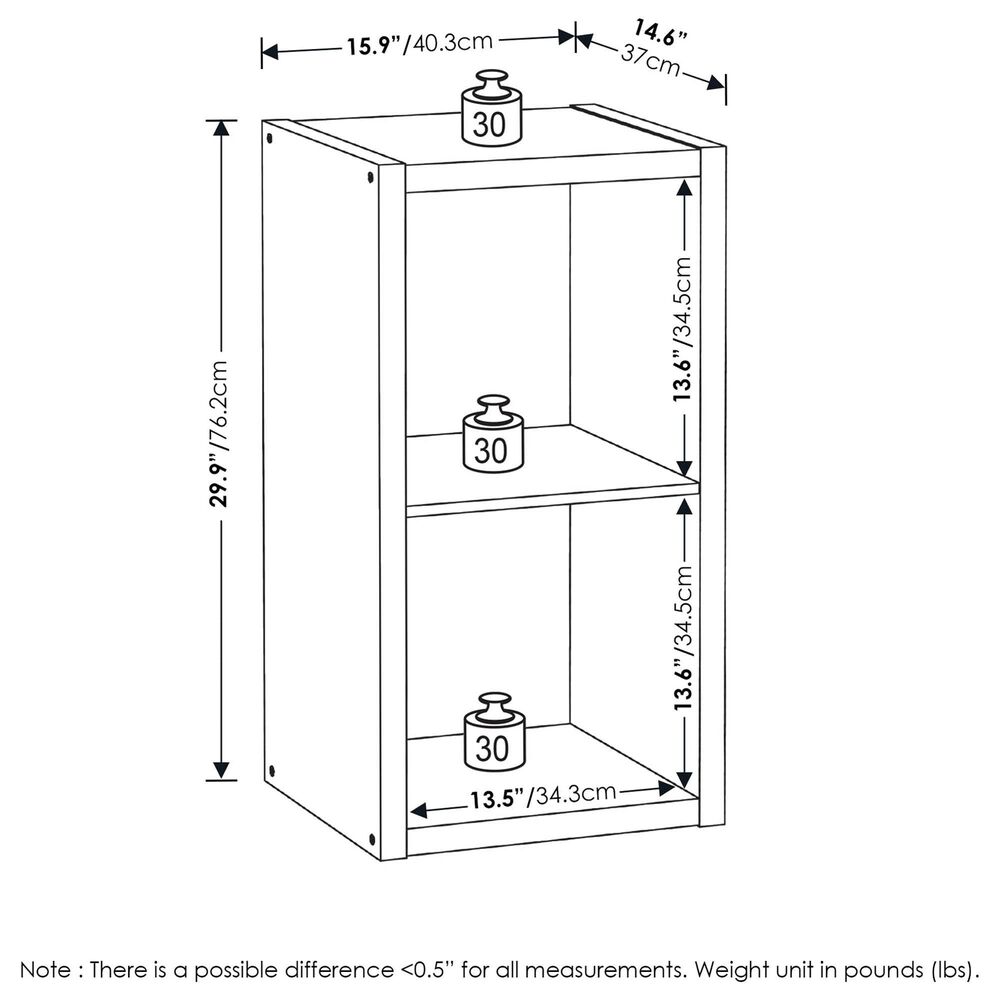 15.9"/40.3cm

14.6"
37cm

30

29.9"/76.2cm

13.6"/34.5cm

30

13.6"/34.5cm

30

13.5"/34.3cm

Note : There is a possible difference <0.5" for all measurements. Weight unit in pounds (lbs).