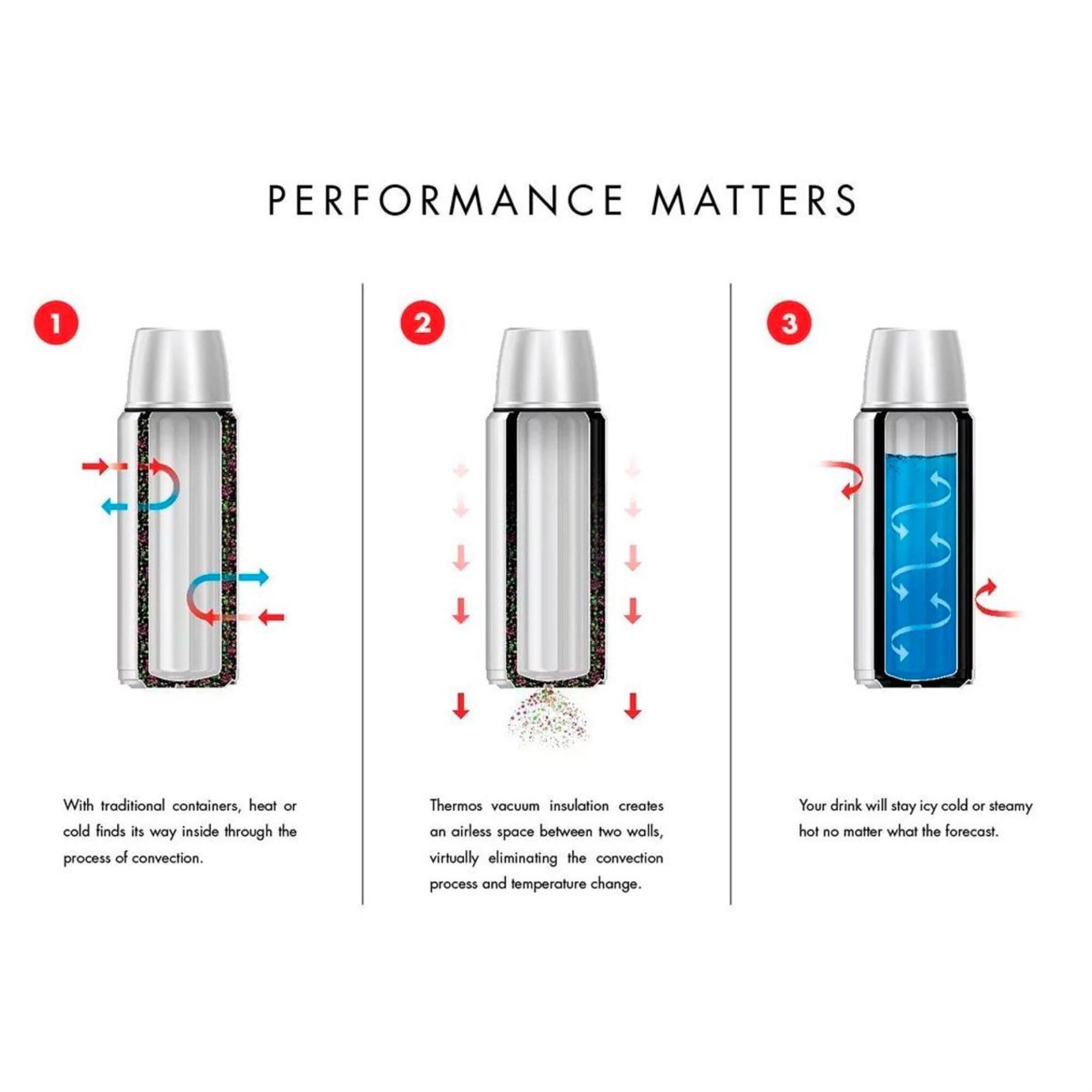 PERFORMANCE MATTERS

1

With traditional containers, heat or cold finds its way inside through the process of convection.

2

Thermos vacuum insulation creates an airless space between two walls, virtually eliminating the convection process and temperature change.

3

Your drink will stay icy cold or steamy hot no matter what the forecast.