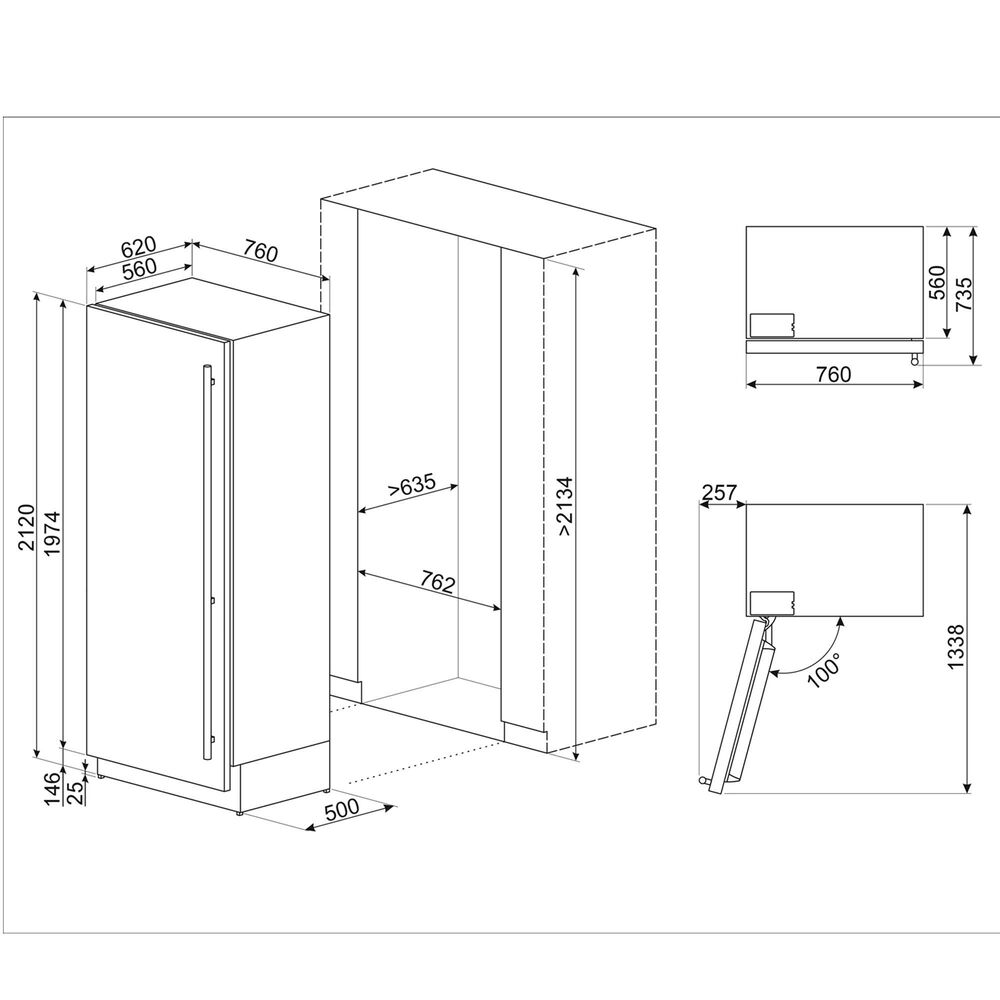 620
560
760
2120
1974
146
25
500
>635
762
>2134
560
735
760
257
100°
1338