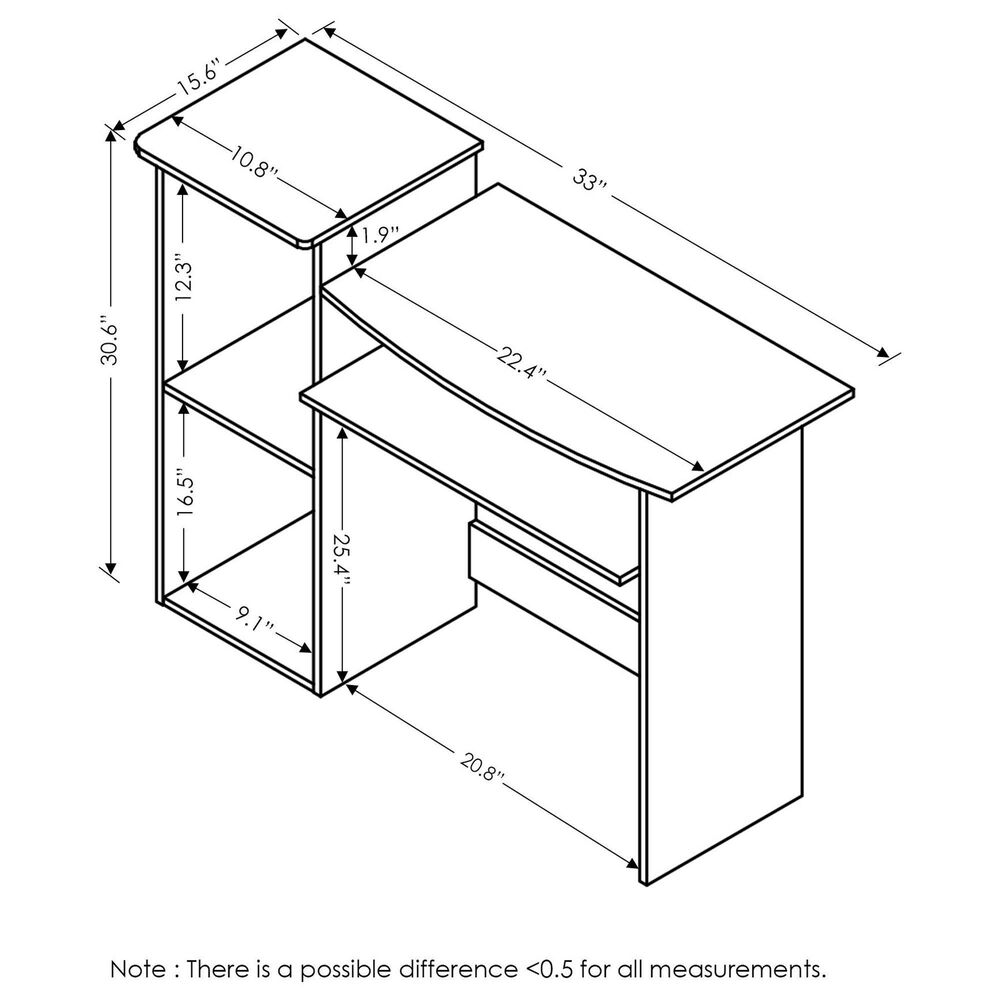 15.6"
33"
10.8"
1.9"
12.3"
30.6"
22.4"
16.5"
25.4"
9.1"
20.8"

Note : There is a possible difference <0.5 for all measurements.