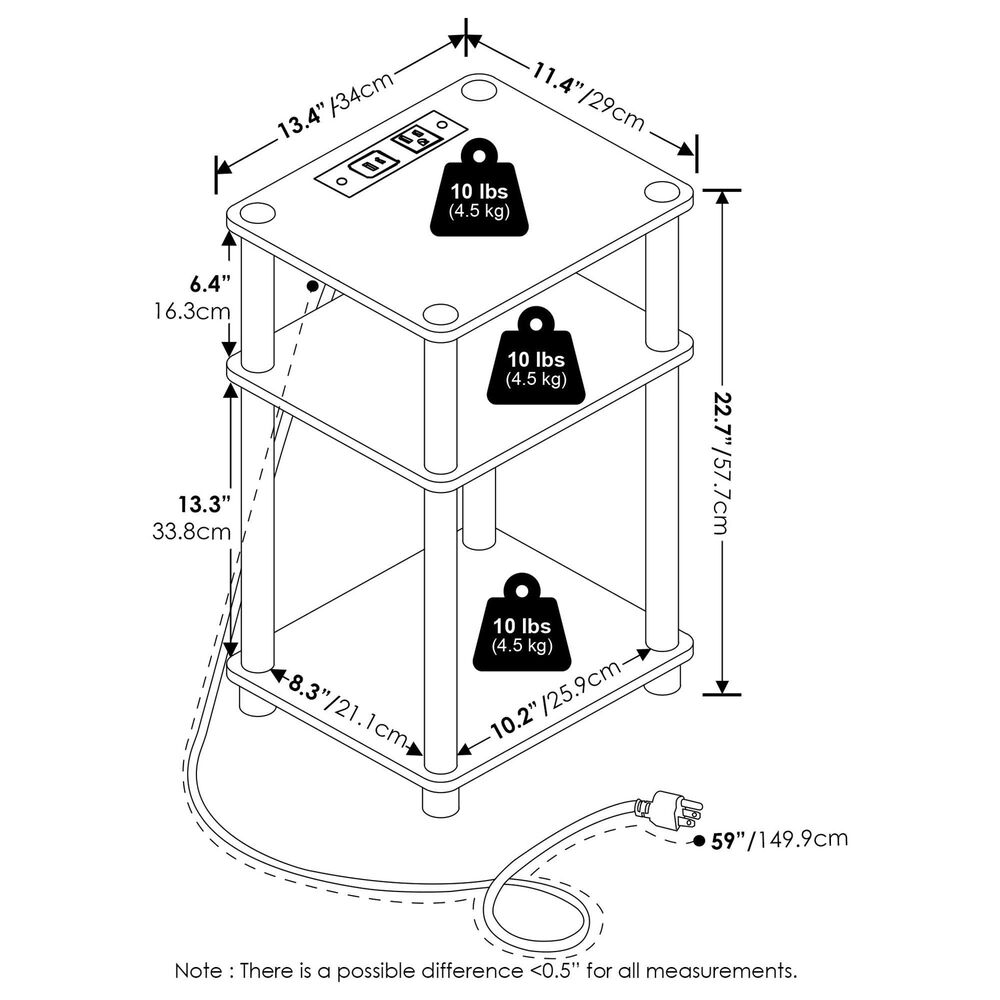 13.4"/34cm

11.4"/29cm

10 lbs
(4.5 kg)

6.4"
16.3cm

10 lbs
(4.5 kg)

22.7"/57.7cm

13.3"
33.8cm

10 lbs
(4.5 kg)

8.3"/21.1cm

10.2"/25.9cm

59"/149.9cm

Note : There is a possible difference <0.5" for all measurements.