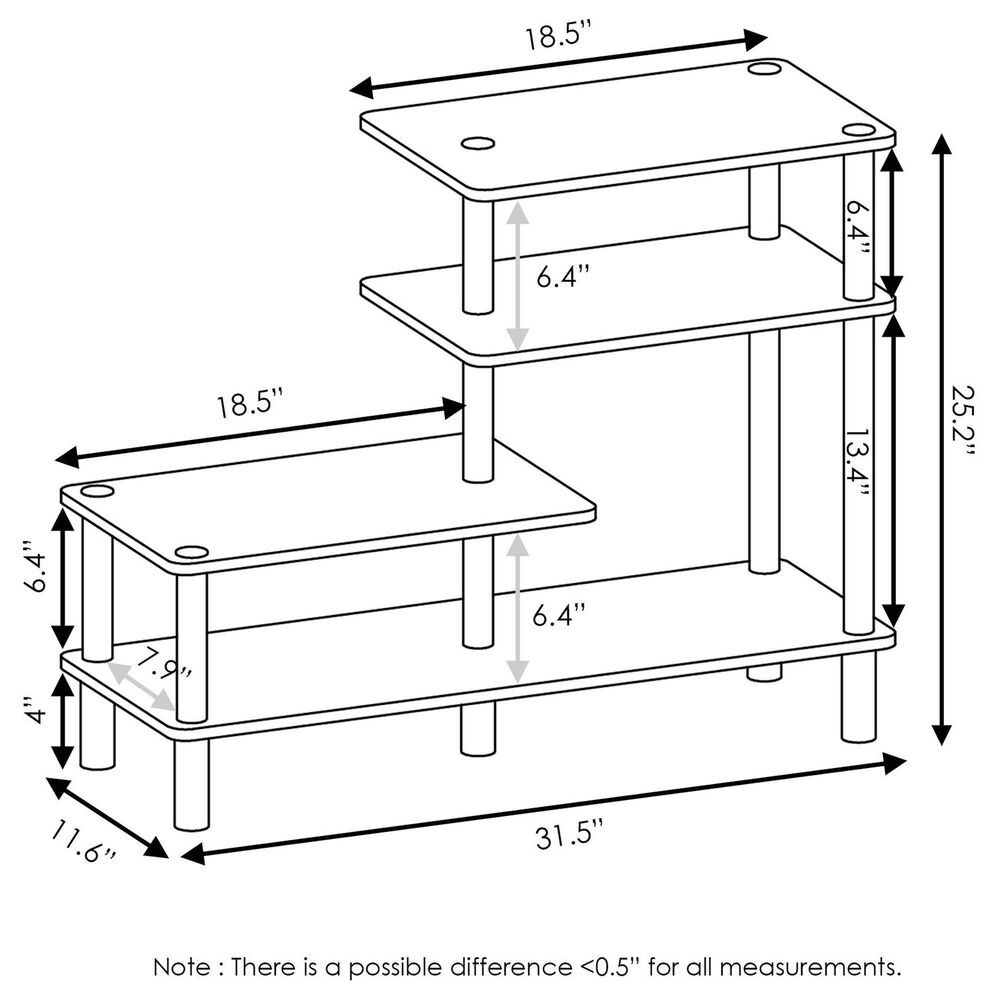 18.5"

6.4"

6.4"

25.2"

18.5"

13.4"

6.4"

6.4"

7.9"

4"

11.6"

31.5"

Note : There is a possible difference <0.5" for all measurements.