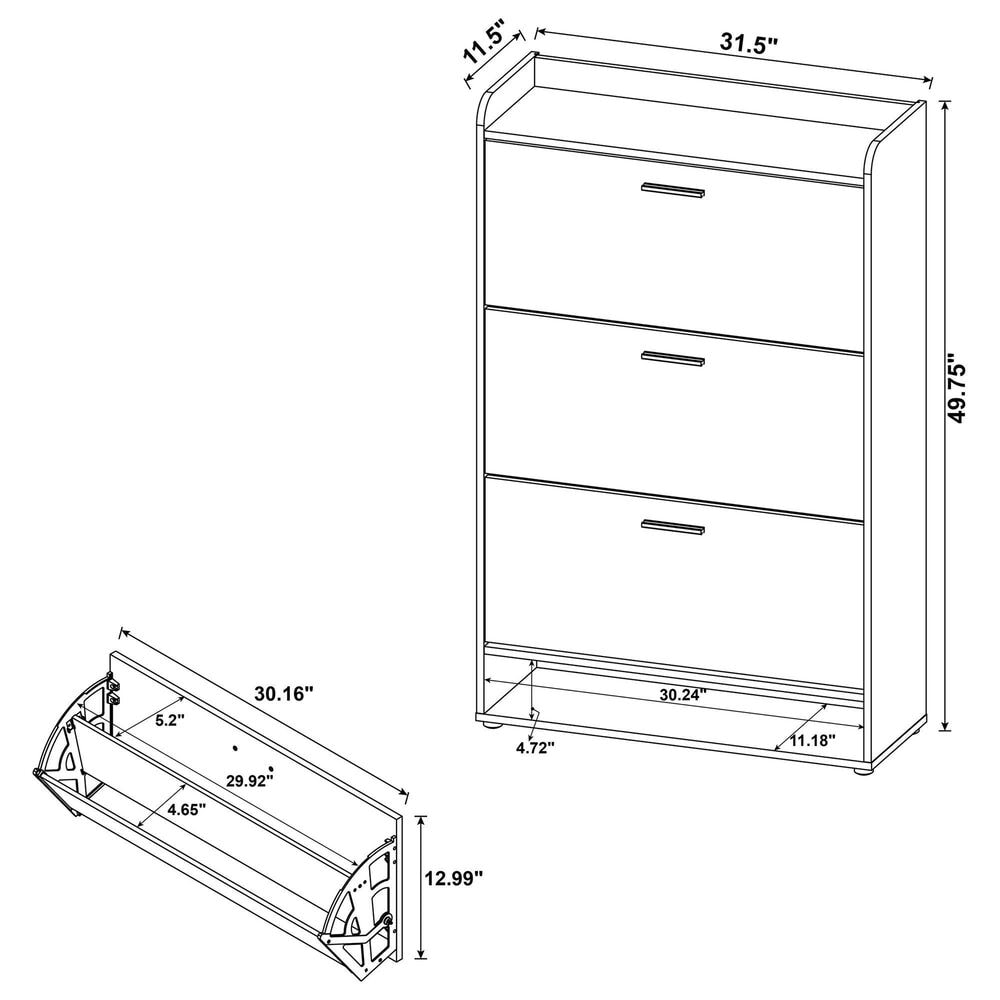 11.5"
31.5"
49.75"
30.24"
4.72"
11.18"
30.16"
5.2"
29.92"
4.65"
12.99"