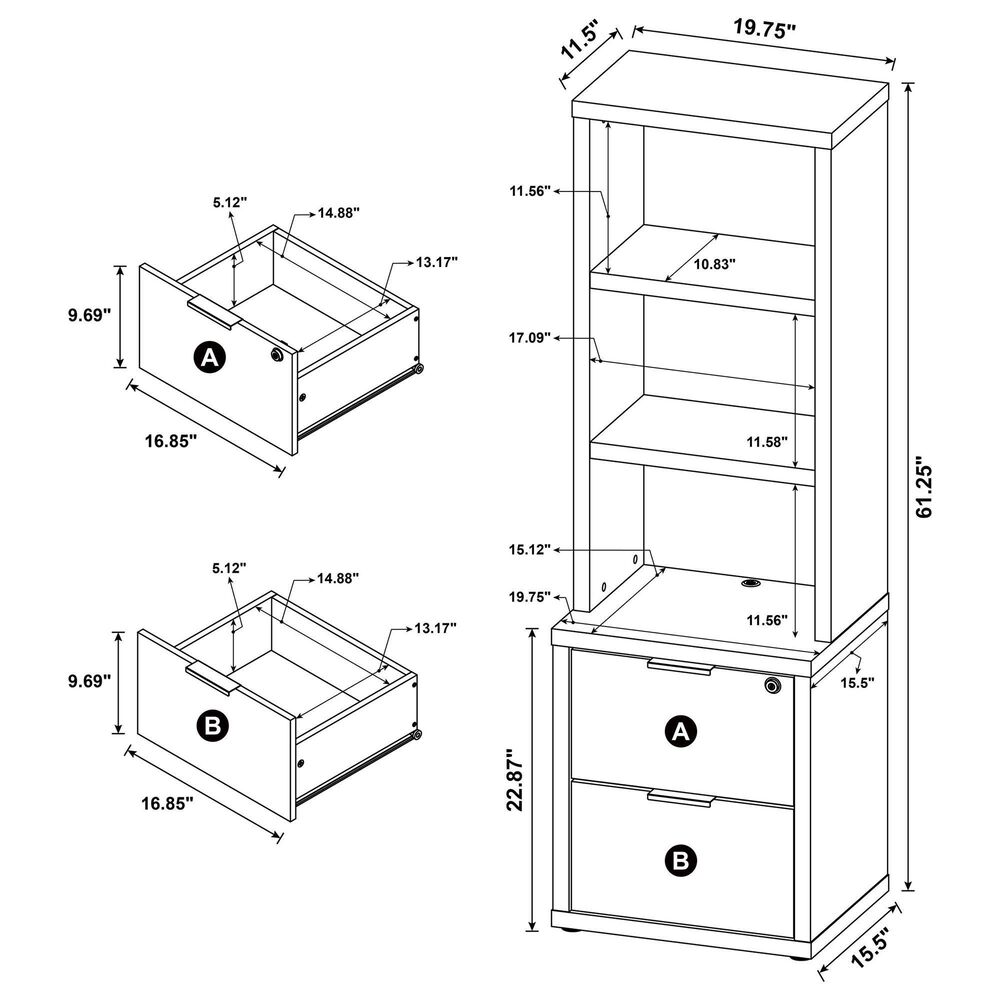 5.12"
14.88"
13.17"
9.69"
A
16.85"

5.12"
14.88"
13.17"
9.69"
B
16.85"

11.5"
19.75"
11.56"
10.83"
17.09"
11.58"
61.25"
15.12"
19.75"
11.56"
15.5"
A
22.87"
B
15.5"