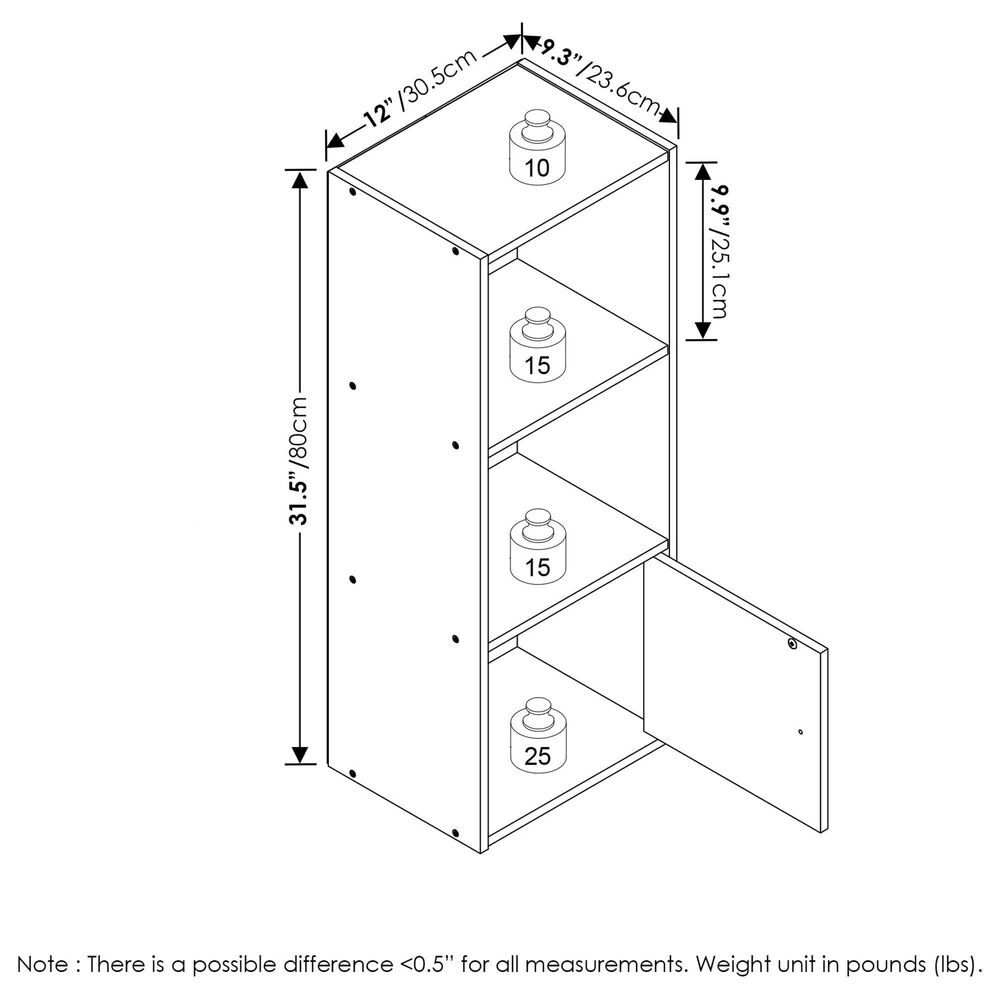 12"/30.5cm
9.3"/23.6cm
9.9"/25.1cm
31.5"/80cm
10
15
15
25

Note : There is a possible difference <0.5" for all measurements. Weight unit in pounds (lbs).