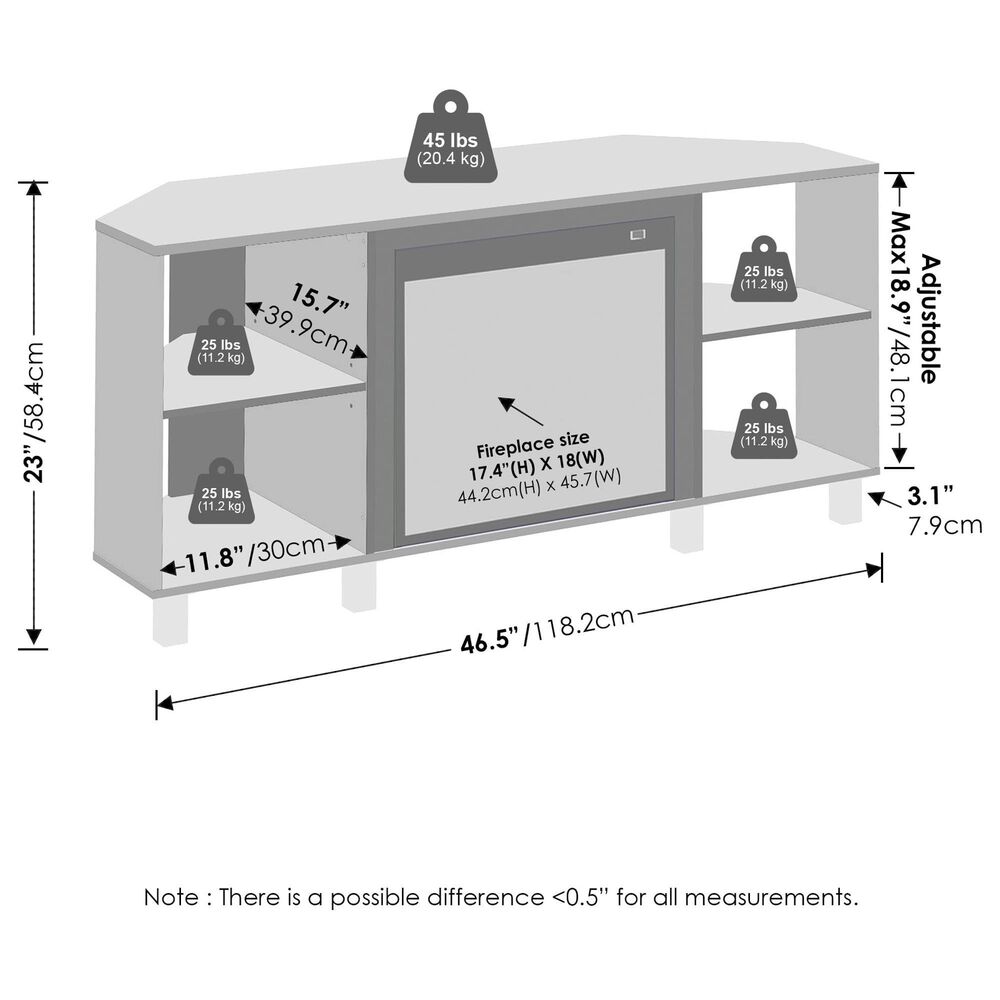 45 lbs
(20.4 kg)

23"/58.4cm

15.7"
39.9cm

25 lbs
(11.2 kg)

25 lbs
(11.2 kg)

11.8"/30cm

Fireplace size
17.4"(H) X 18(W)
44.2cm(H) x 45.7(W)

25 lbs
(11.2 kg)

25 lbs
(11.2 kg)

Adjustable
Max18.9"/48.1cm

3.1"
7.9cm

46.5"/118.2cm

Note : There is a possible difference <0.5" for all measurements.