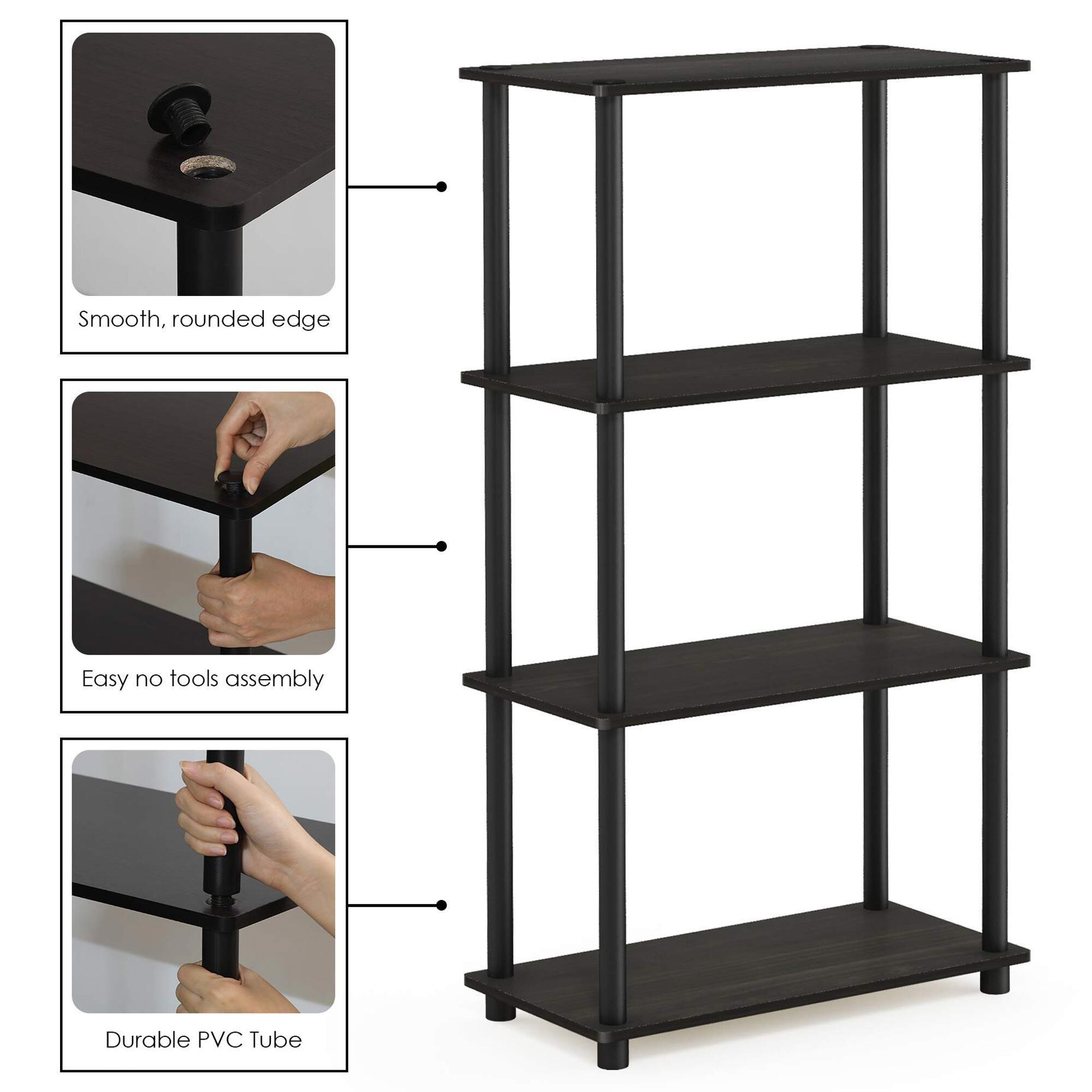 Smooth, rounded edge

Easy no tools assembly

Durable PVC Tube