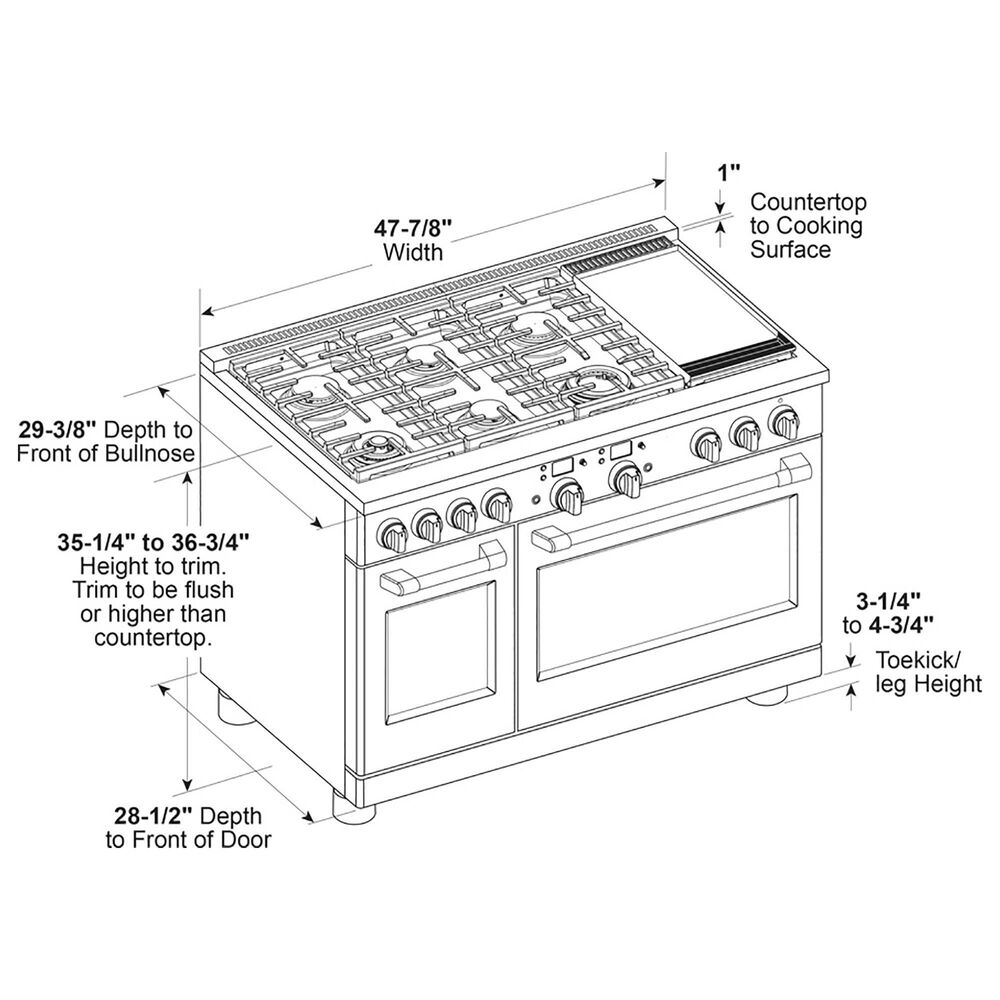 47-7/8"
Width

1"
Countertop to Cooking Surface

29-3/8" Depth to Front of Bullnose

35-1/4" to 36-3/4"
Height to trim. Trim to be flush or higher than countertop.

3-1/4" to 4-3/4"
Toekick/ leg Height

28-1/2" Depth to Front of Door