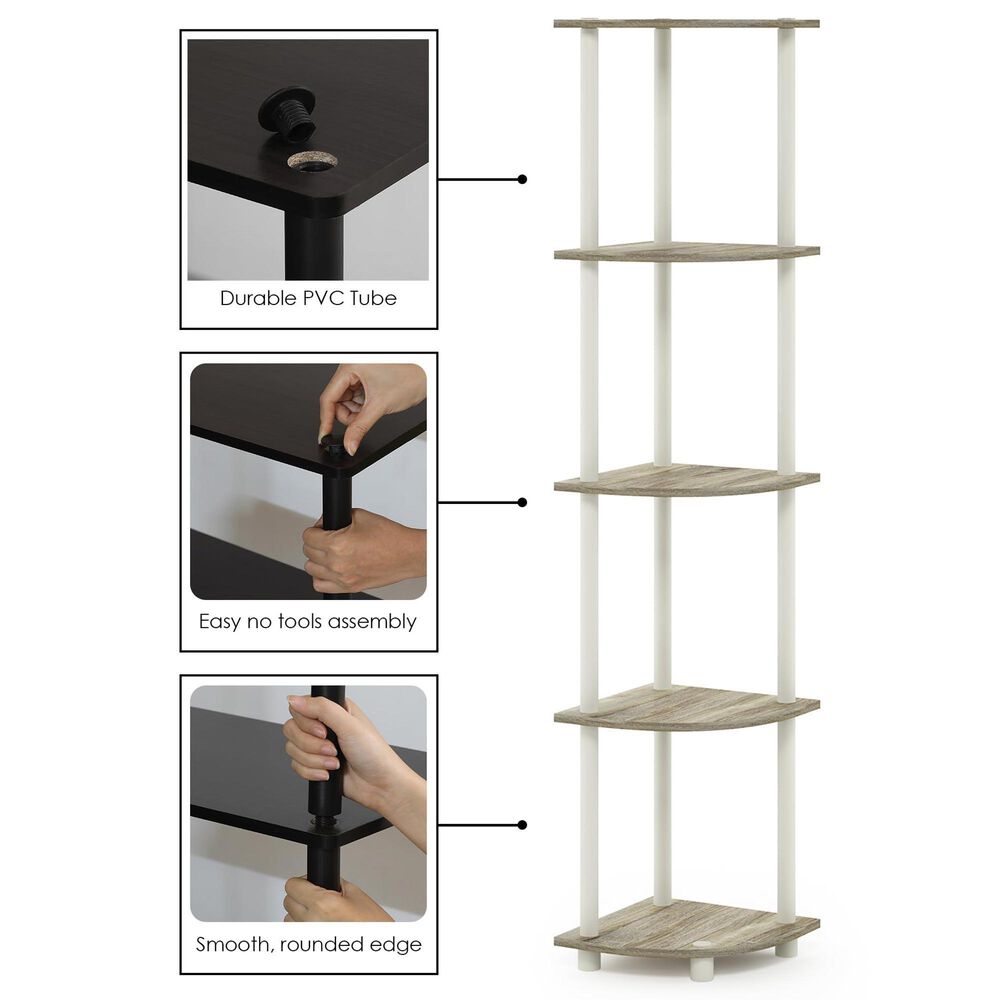 Durable PVC Tube

Easy no tools assembly

Smooth, rounded edge