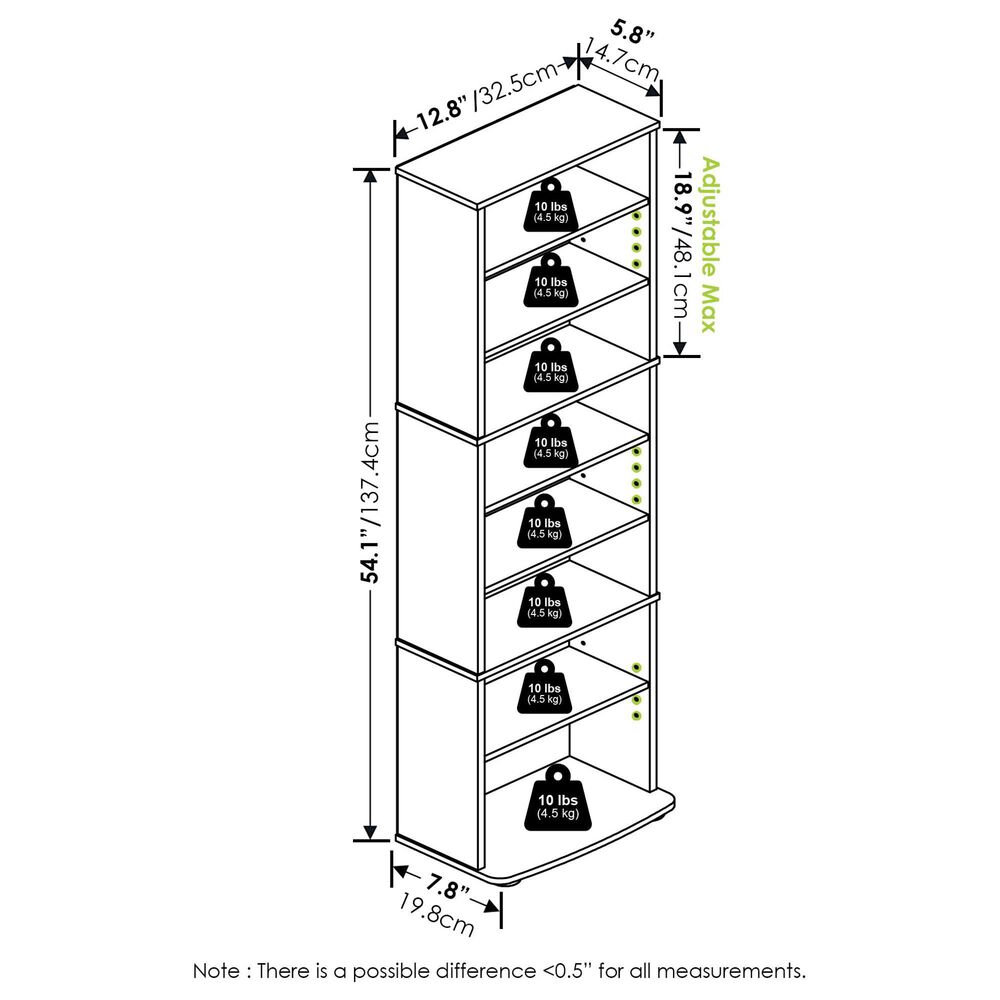 12.8"/32.5cm

5.8"
14.7cm

Adjustable Max
18.9"/48.1cm

54.1"/137.4cm

10 lbs
(4.5 kg)

10 lbs
(4.5 kg)

10 lbs
(4.5 kg)

10 lbs
(4.5 kg)

10 lbs
(4.5 kg)

10 lbs
(4.5 kg)

10 lbs
(4.5 kg)

10 lbs
(4.5 kg)

7.8"
19.8cm

Note : There is a possible difference <0.5" for all measurements.