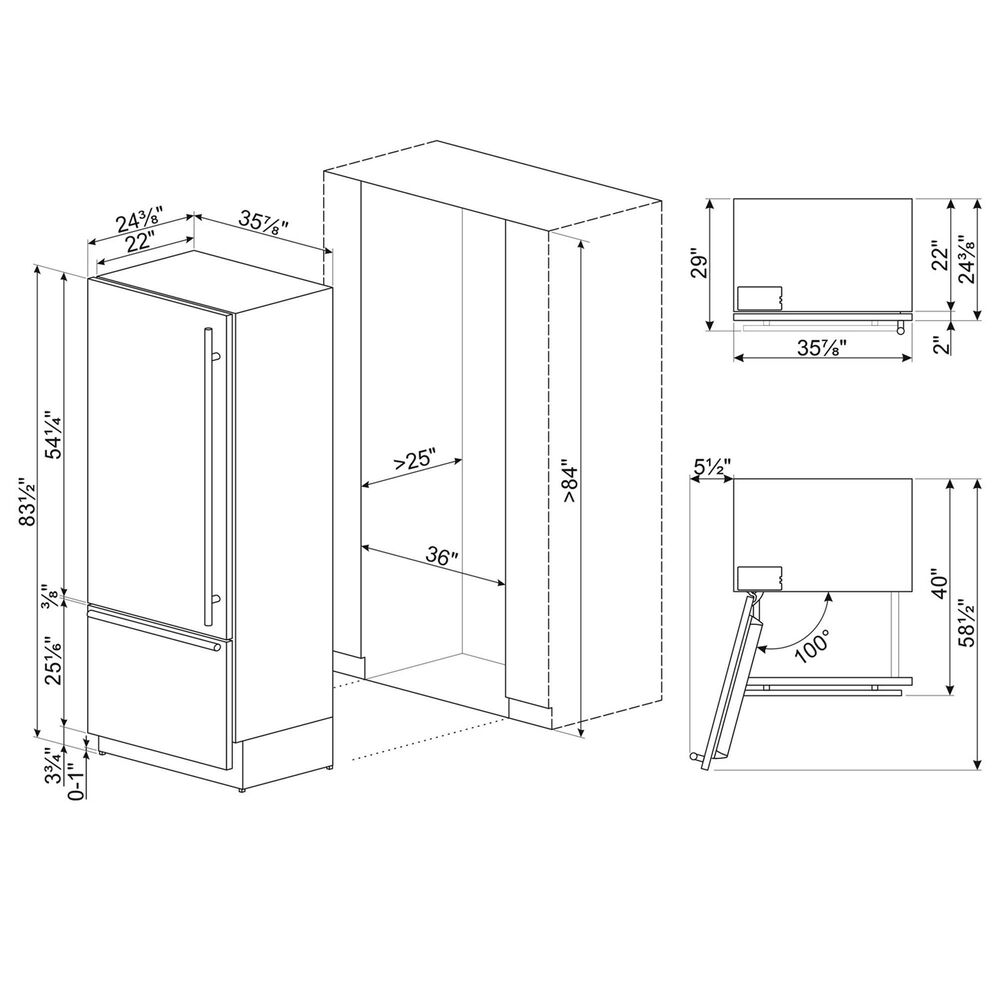 24⅜"
22"
35⅞"
83½"
54¼"
⅜"
25⅙"
3¾"
0-1"
>25"
36"
>84"
29"
22"
24⅜"
35⅞"
2"
5½"
100°
40"
58½"