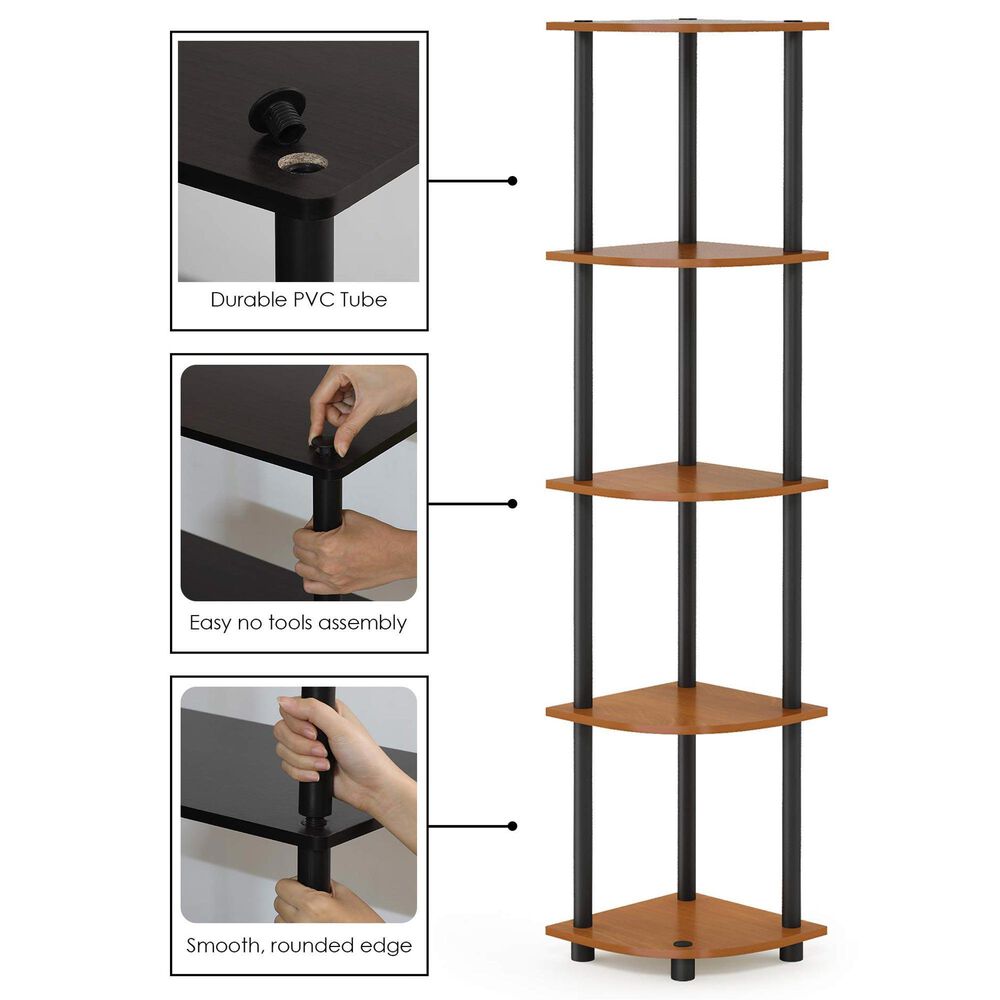 Durable PVC Tube

Easy no tools assembly

Smooth, rounded edge