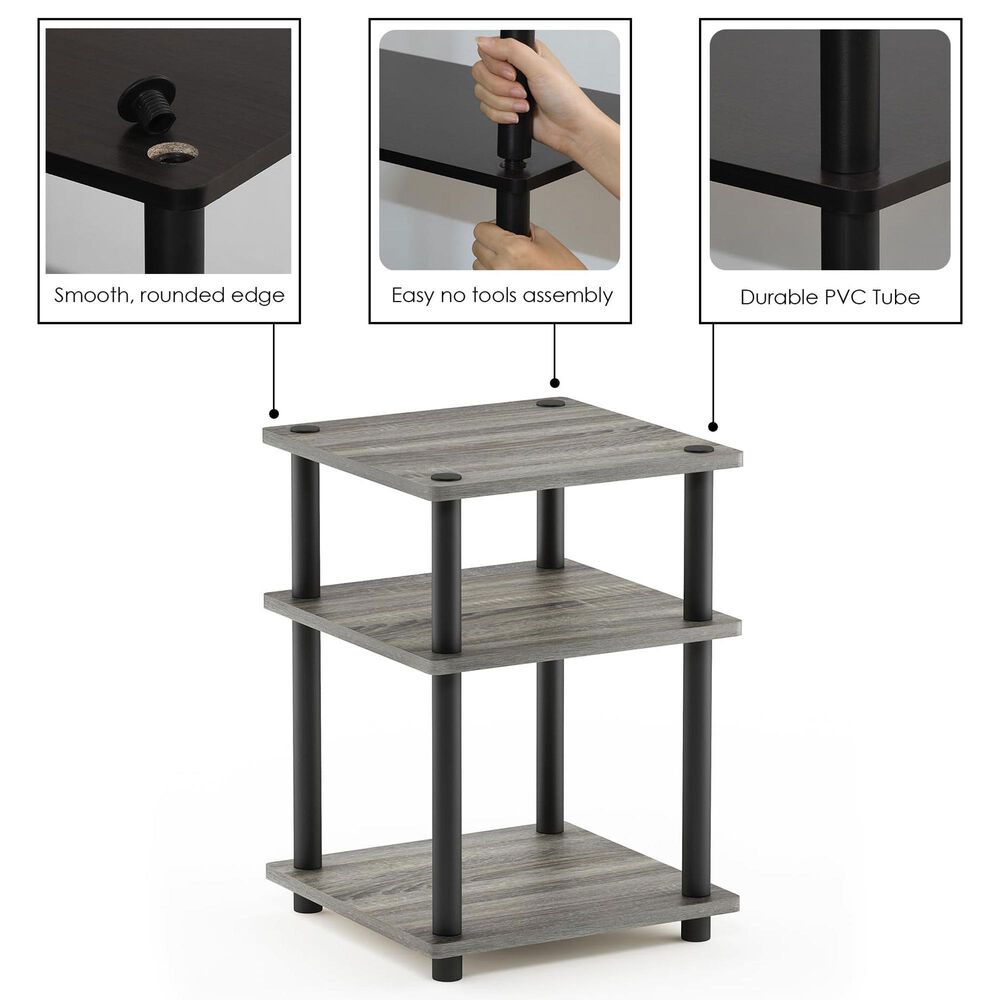 Smooth, rounded edge

Easy no tools assembly

Durable PVC Tube