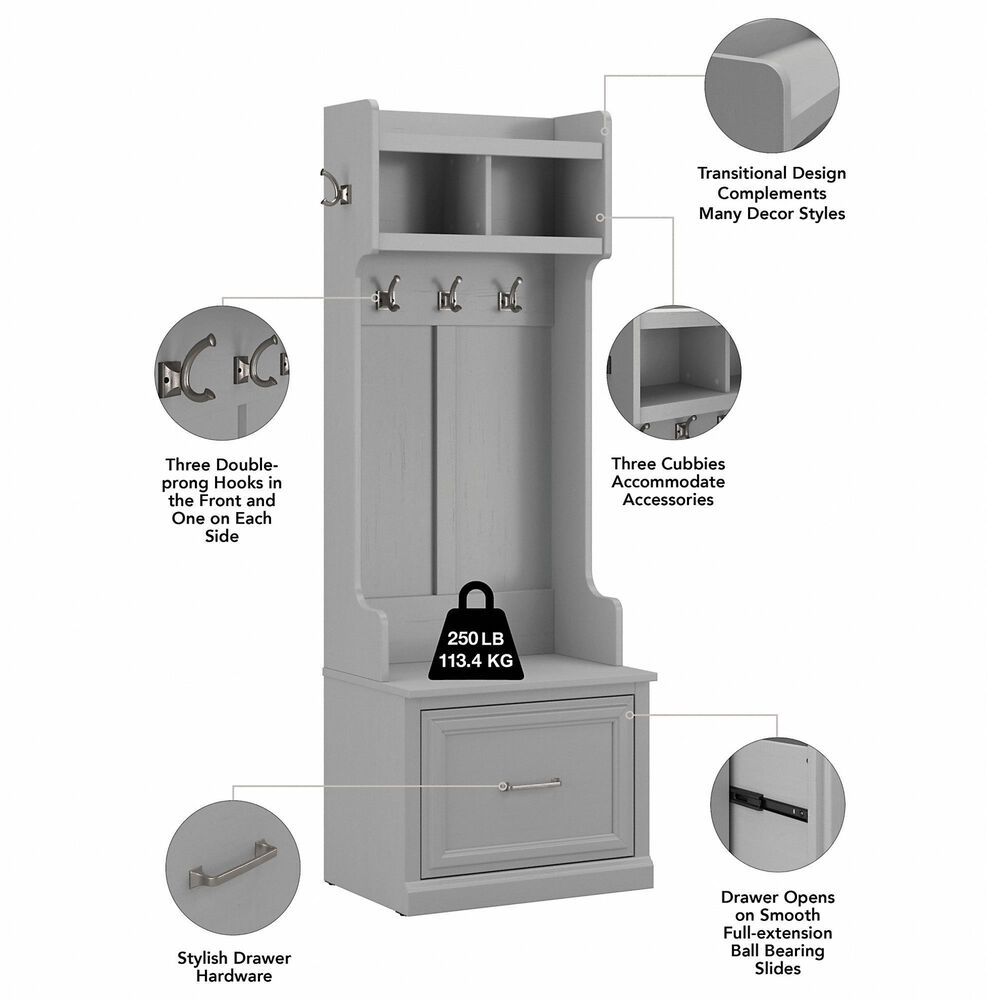 Transitional Design Complements Many Decor Styles

Three Double-prong Hooks in the Front and One on Each Side

Three Cubbies Accommodate Accessories

250 LB
113.4 KG

Stylish Drawer Hardware

Drawer Opens on Smooth Full-extension Ball Bearing Slides