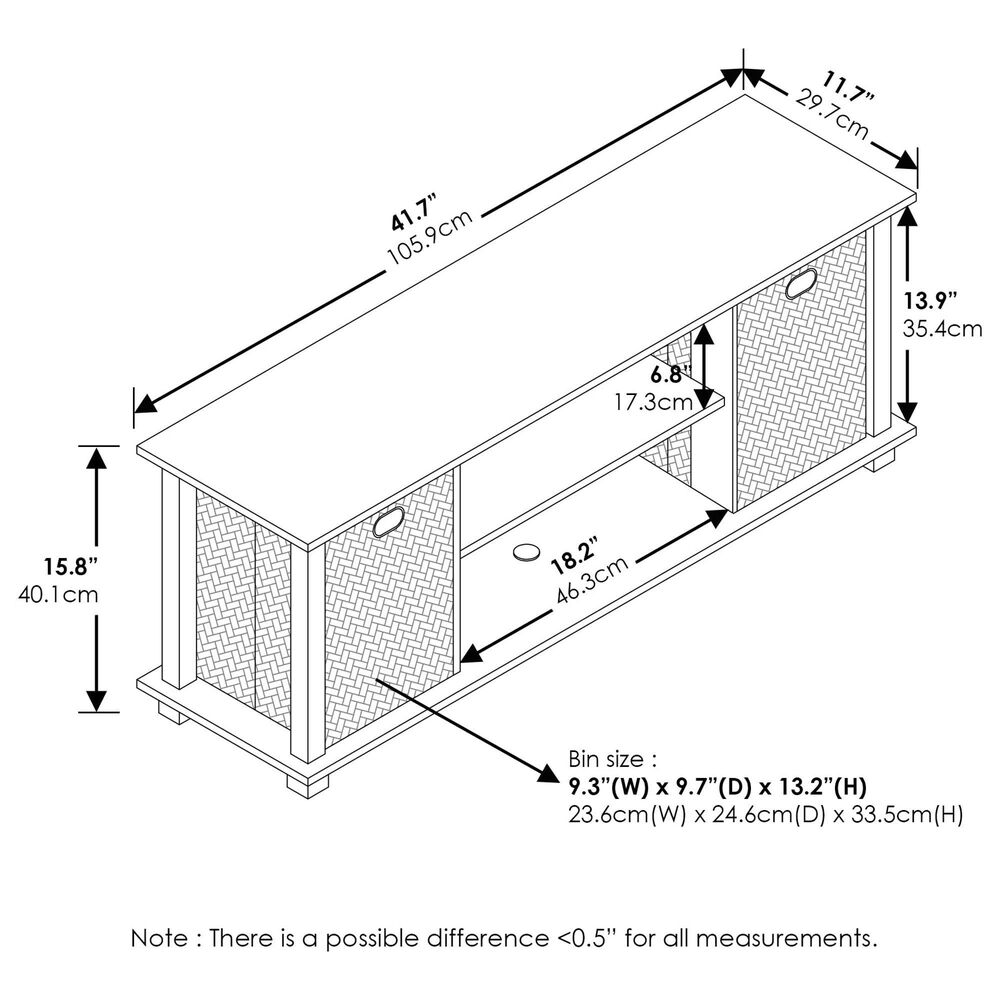 41.7"
105.9cm

11.7"
29.7cm

13.9"
35.4cm

6.8"
17.3cm

15.8"
40.1cm

18.2"
46.3cm

Bin size :
9.3"(W) x 9.7"(D) x 13.2"(H)
23.6cm(W) x 24.6cm(D) x 33.5cm(H)

Note : There is a possible difference <0.5" for all measurements.