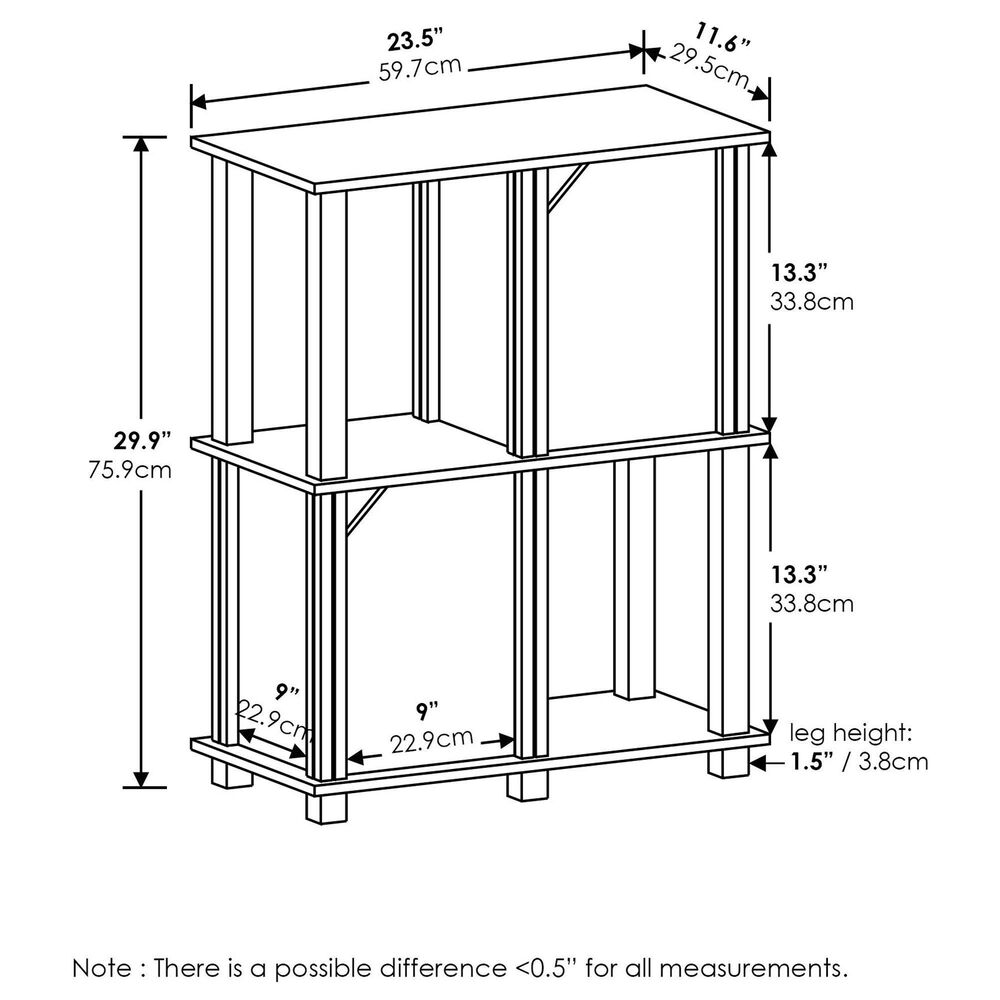 23.5"
59.7cm

11.6"
29.5cm

29.9"
75.9cm

13.3"
33.8cm

13.3"
33.8cm

9"
22.9cm

9"
22.9cm

leg height:
1.5" / 3.8cm

Note : There is a possible difference <0.5" for all measurements.