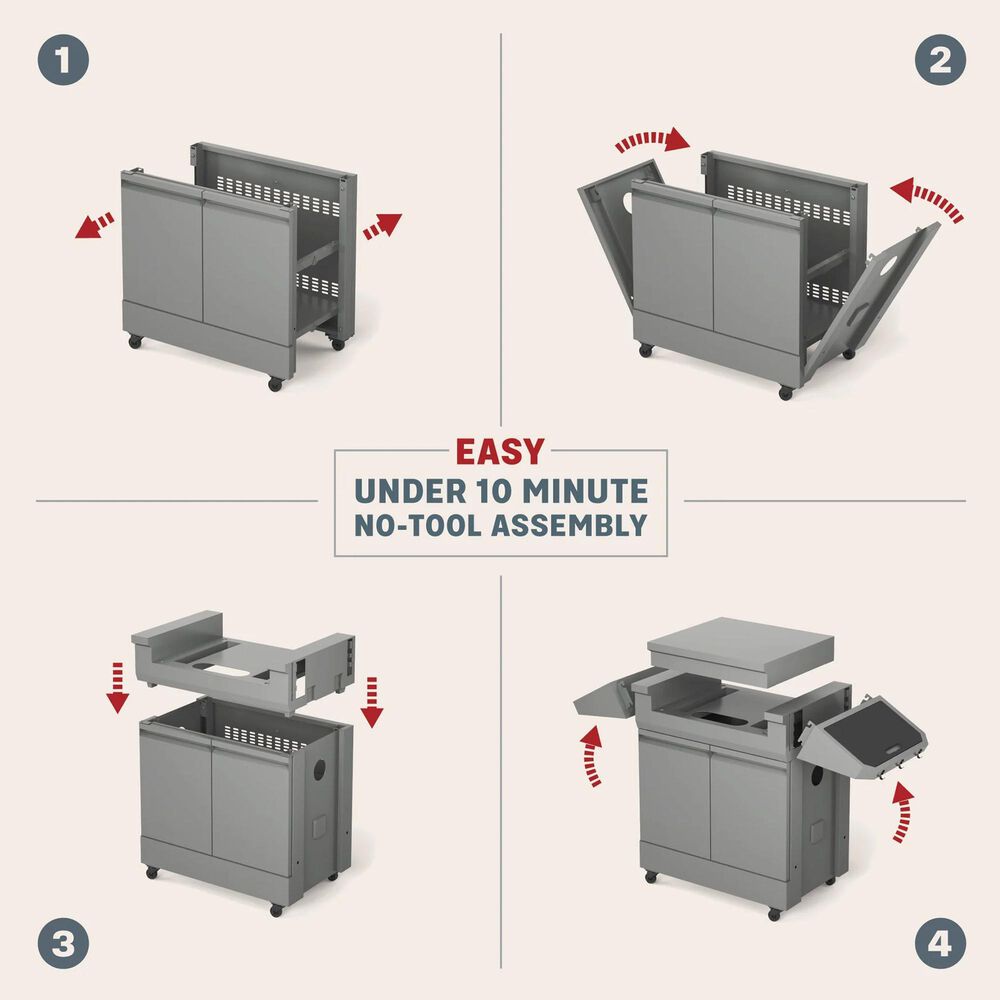 1

2

EASY
UNDER 10 MINUTE
NO-TOOL ASSEMBLY

3

4