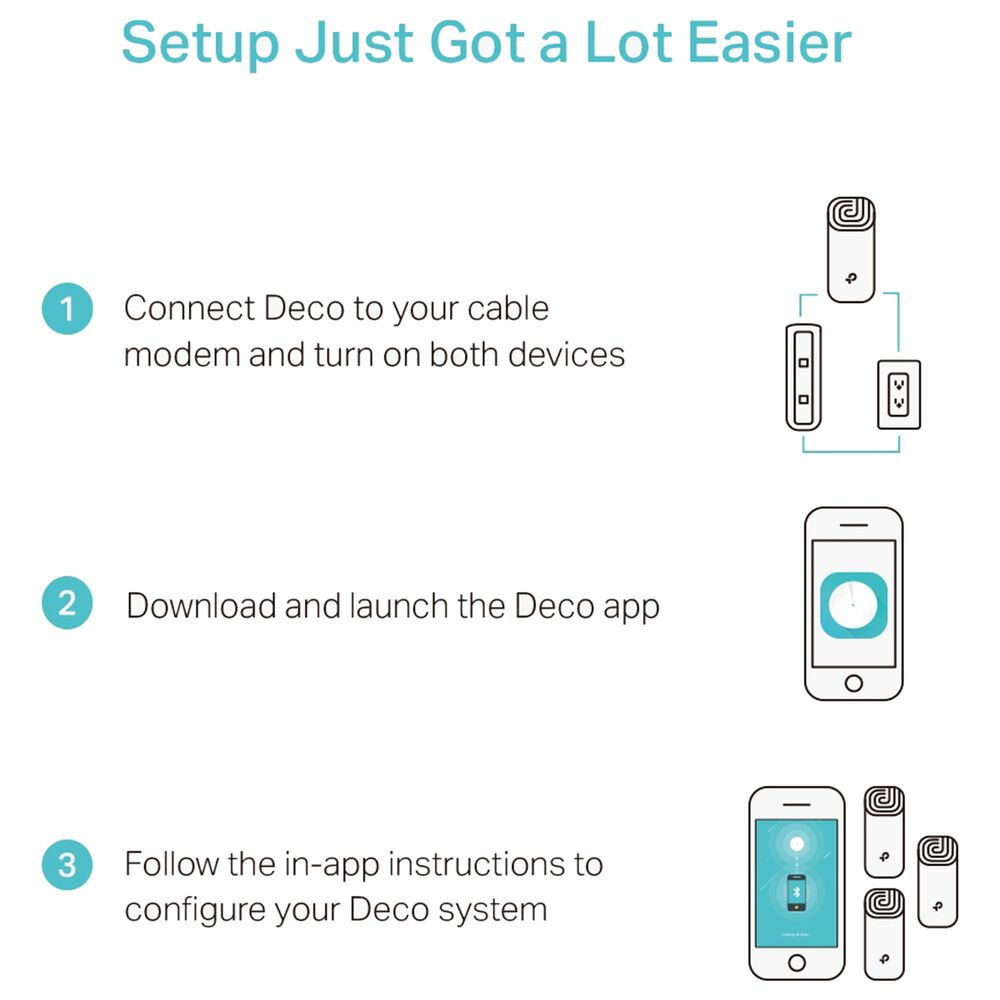 Setup Just Got a Lot Easier

1 Connect Deco to your cable modem and turn on both devices

2 Download and launch the Deco app

3 Follow the in-app instructions to configure your Deco system