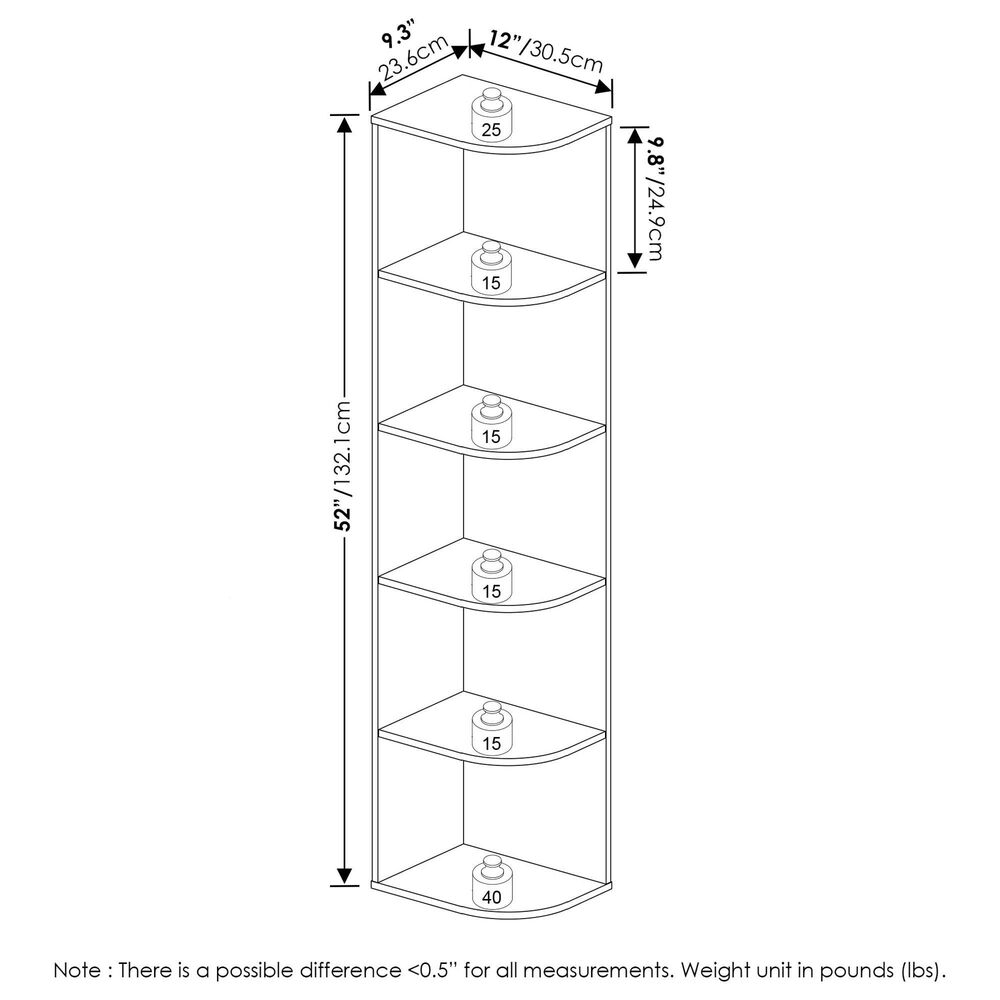 9.3"
23.6cm
12"/30.5cm
9.8"/24.9cm
52"/132.1cm
25
15
15
15
15
40

Note : There is a possible difference <0.5" for all measurements. Weight unit in pounds (lbs).