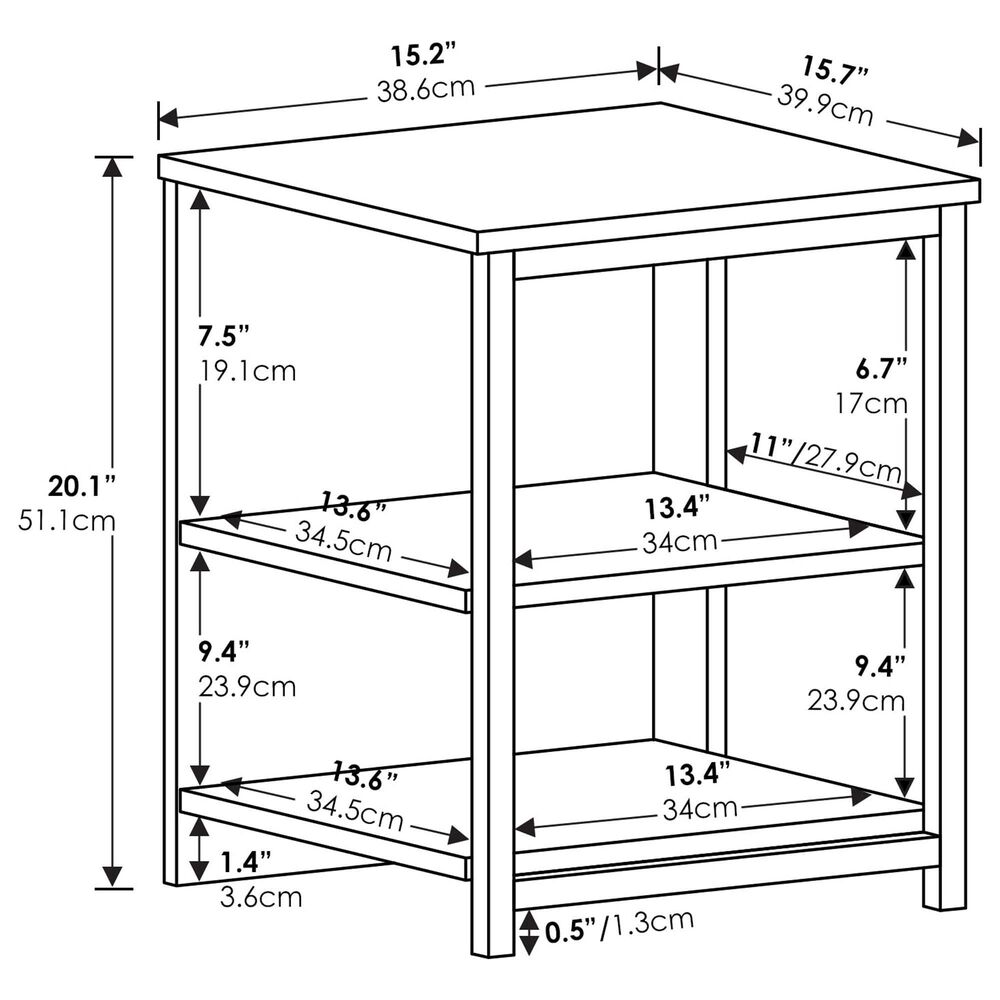 15.2"
38.6cm

15.7"
39.9cm

20.1"
51.1cm

7.5"
19.1cm

6.7"
17cm

11"/27.9cm

13.6"
34.5cm

13.4"
34cm

9.4"
23.9cm

9.4"
23.9cm

13.6"
34.5cm

13.4"
34cm

1.4"
3.6cm

0.5"/1.3cm