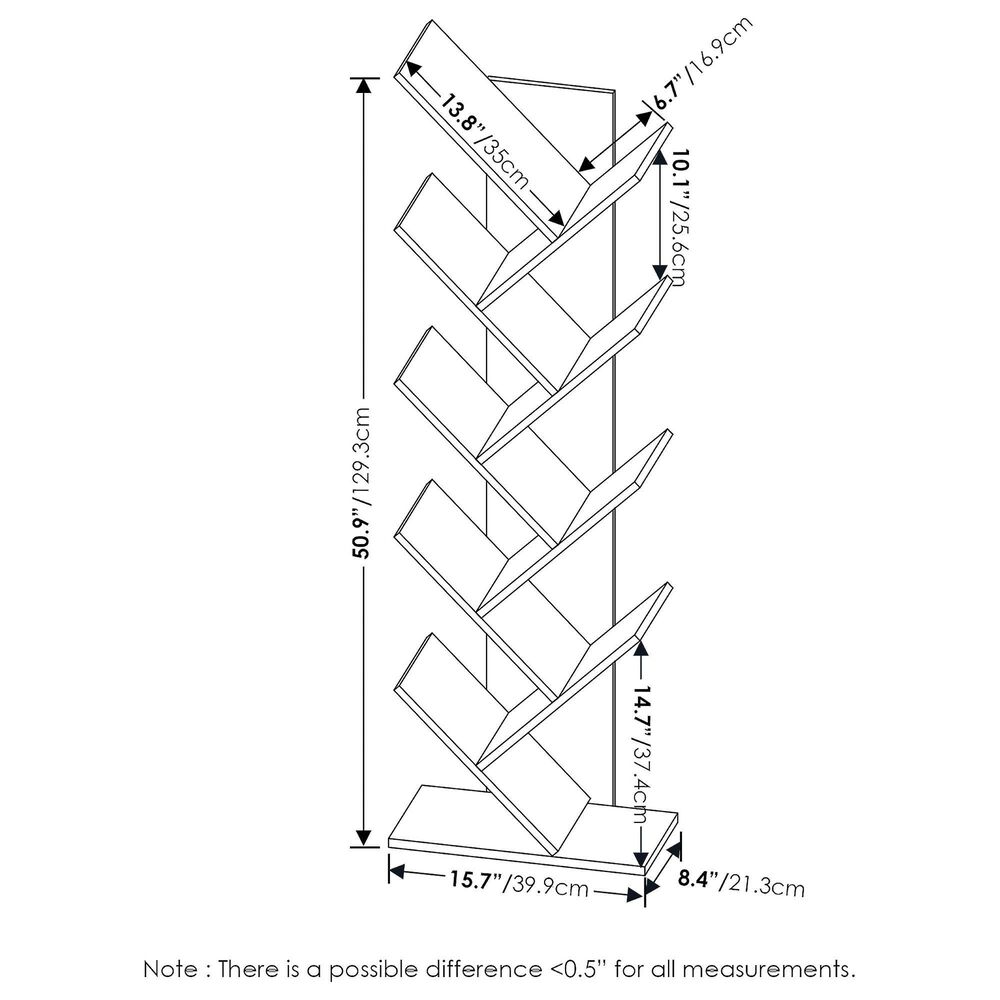 13.8"/35cm
6.7"/16.9cm
10.1"/25.6cm
50.9"/129.3cm
14.7"/37.4cm
15.7"/39.9cm
8.4"/21.3cm

Note : There is a possible difference <0.5" for all measurements.