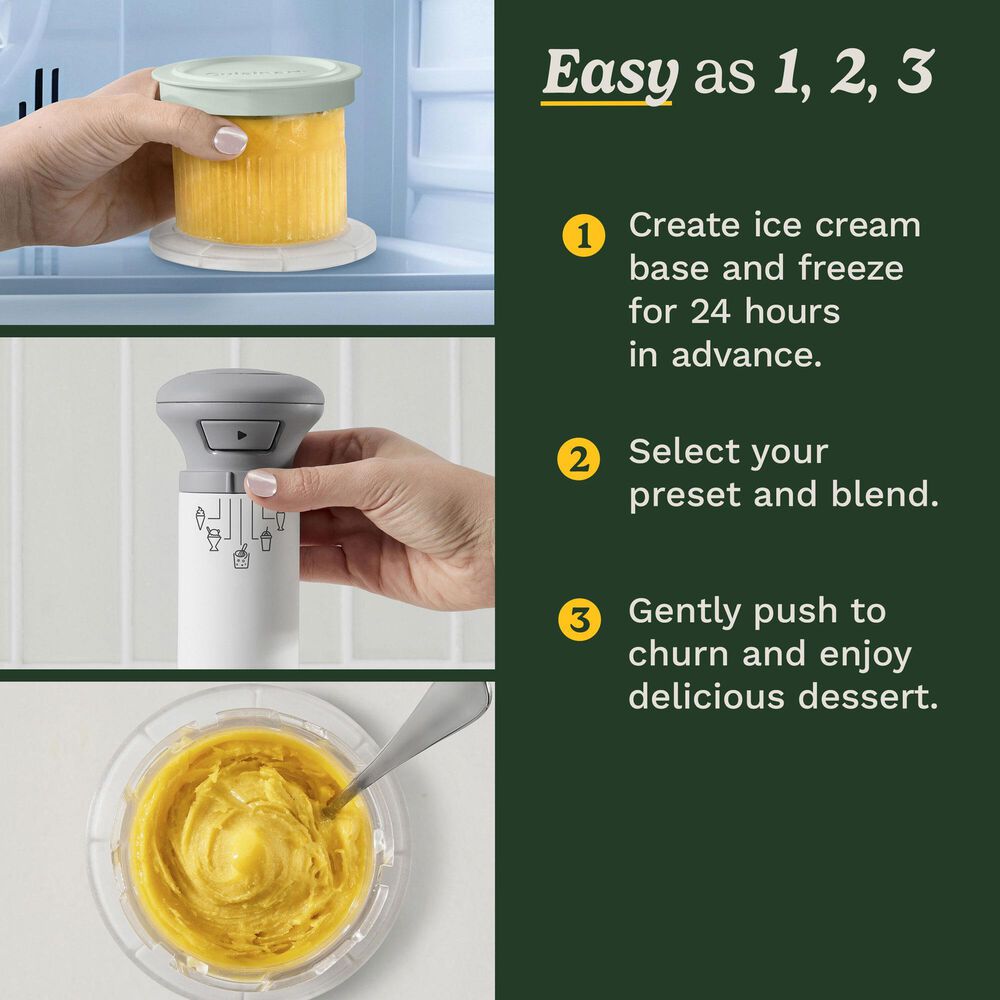 Easy as 1, 2, 3

1 Create ice cream base and freeze for 24 hours in advance.

2 Select your preset and blend.

3 Gently push to churn and enjoy delicious dessert.