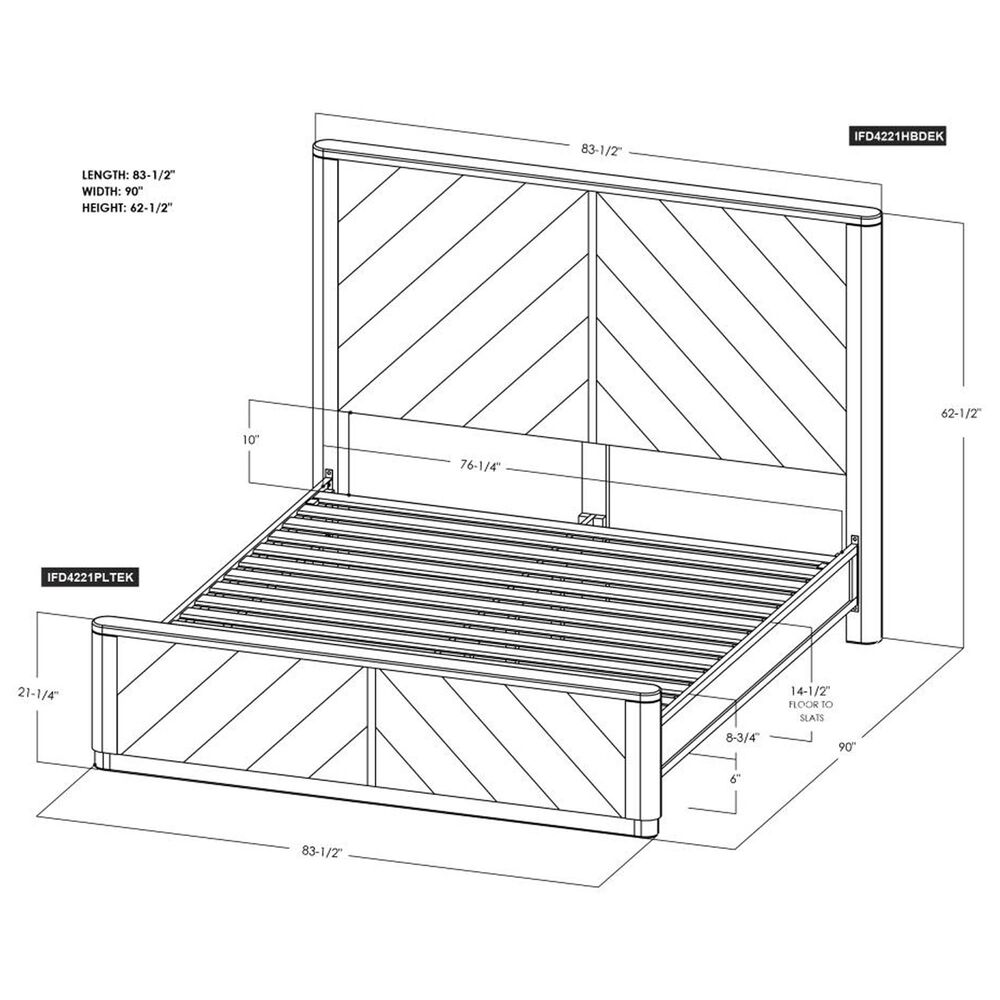 LENGTH: 83-1/2"
WIDTH: 90"
HEIGHT: 62-1/2"

83-1/2"

IFD4221HBDEK

62-1/2"

10"

76-1/4"

IFD4221PLTEK

21-1/4"

14-1/2"
FLOOR TO
SLATS

8-3/4"

6"

90"

83-1/2"