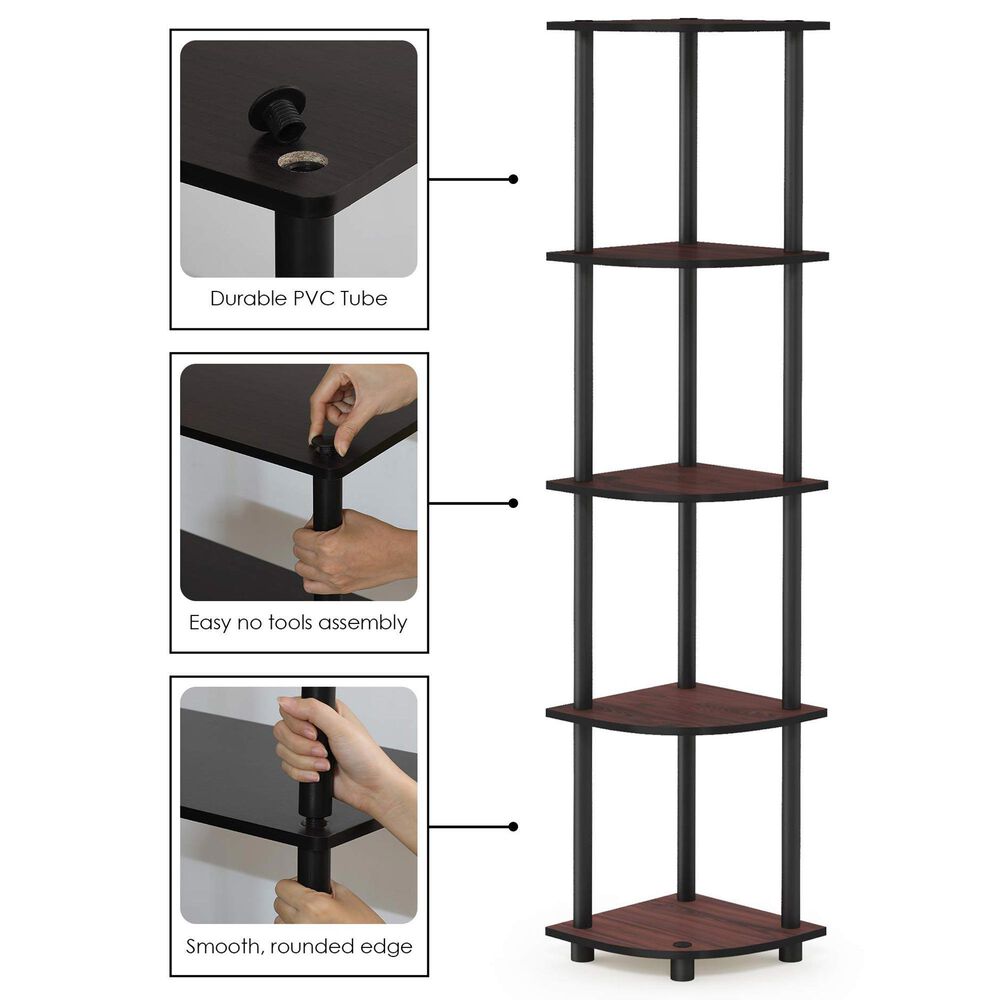 Durable PVC Tube

Easy no tools assembly

Smooth, rounded edge