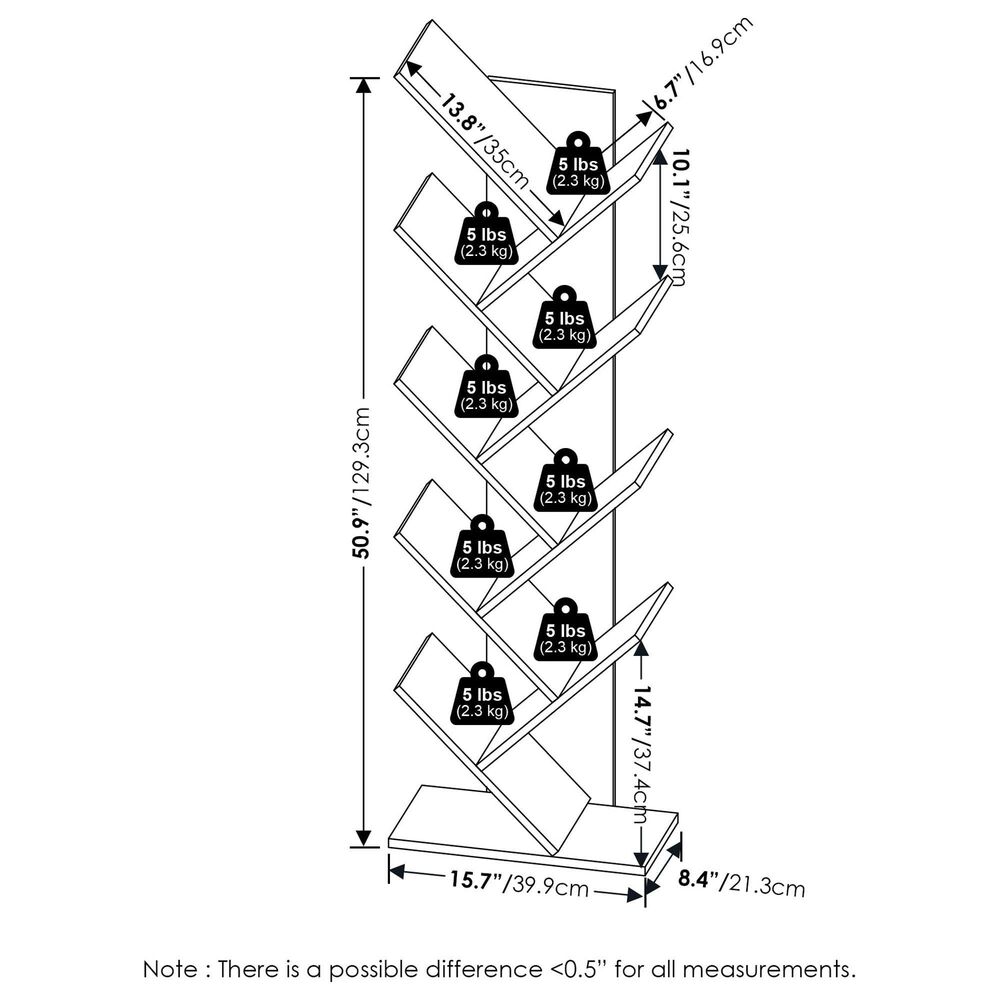 13.8"/35cm

6.7"/16.9cm

10.1"/25.6cm

5 lbs (2.3 kg)

5 lbs (2.3 kg)

5 lbs (2.3 kg)

5 lbs (2.3 kg)

5 lbs (2.3 kg)

5 lbs (2.3 kg)

5 lbs (2.3 kg)

5 lbs (2.3 kg)

50.9"/129.3cm

14.7"/37.4cm

15.7"/39.9cm

8.4"/21.3cm

Note : There is a possible difference <0.5" for all measurements.