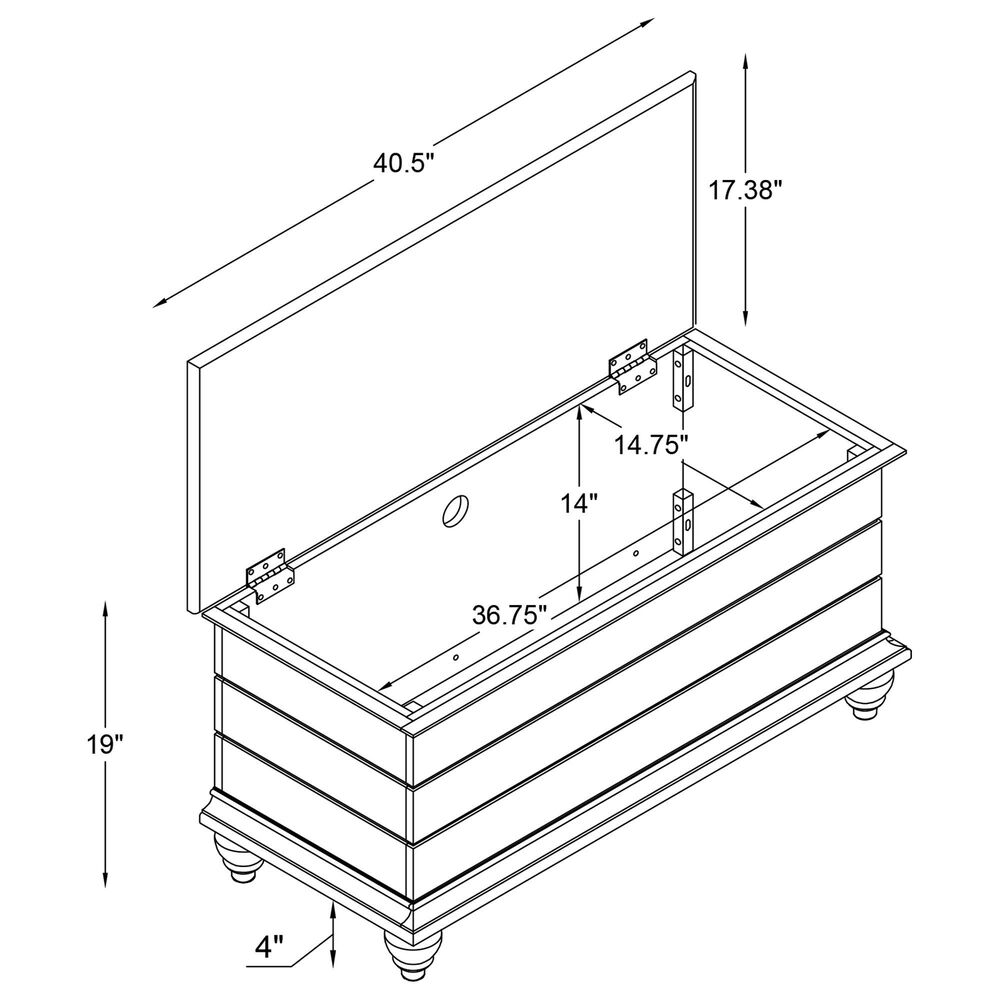 40.5"
17.38"
14.75"
14"
36.75"
19"
4"