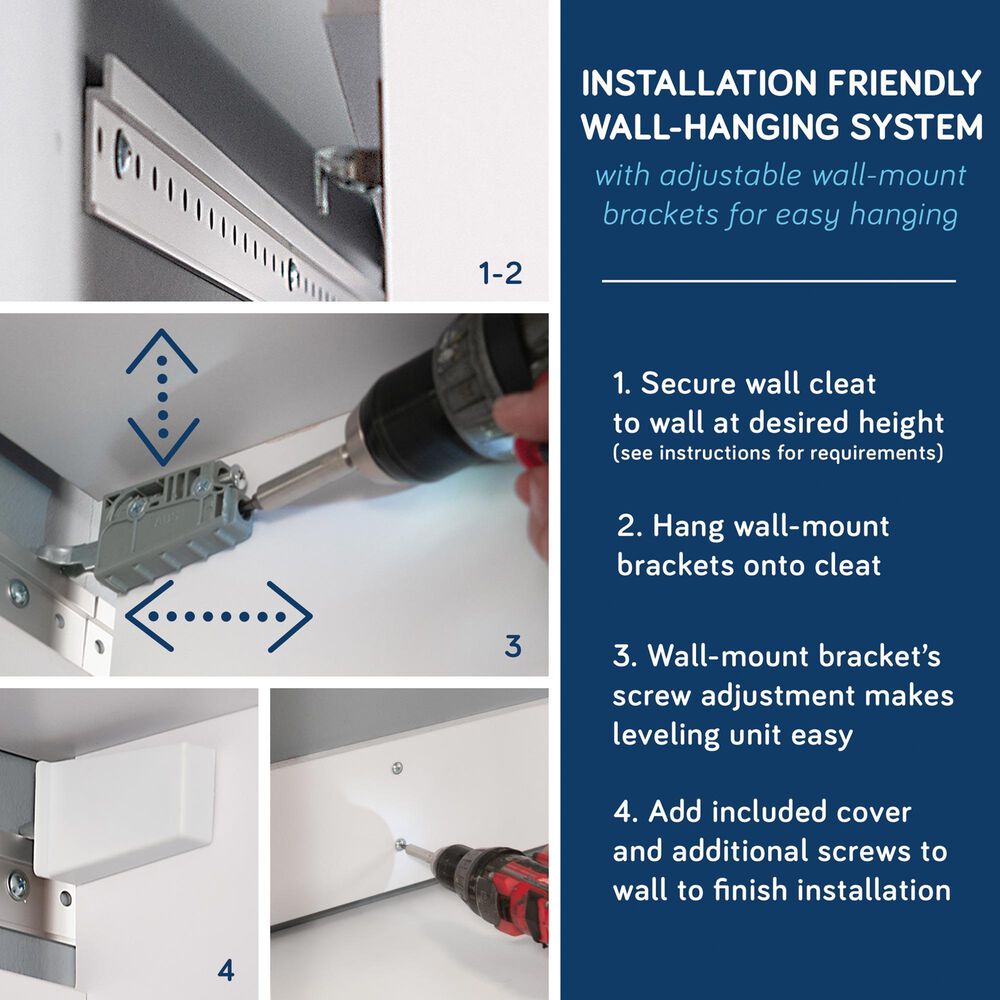 1-2

3

4

INSTALLATION FRIENDLY WALL-HANGING SYSTEM

with adjustable wall-mount brackets for easy hanging

1. Secure wall cleat to wall at desired height
(see instructions for requirements)

2. Hang wall-mount brackets onto cleat

3. Wall-mount bracket's screw adjustment makes leveling unit easy

4. Add included cover and additional screws to wall to finish installation