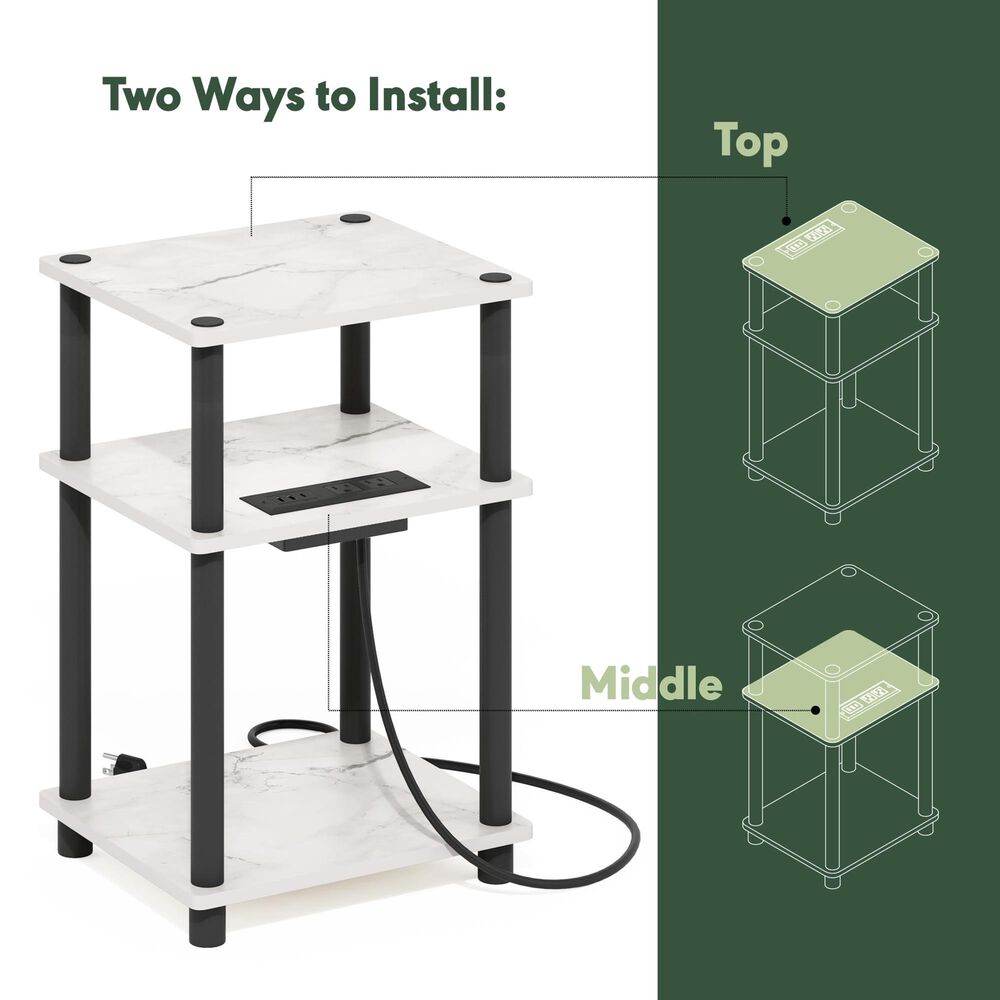 Two Ways to Install:

Top

Middle